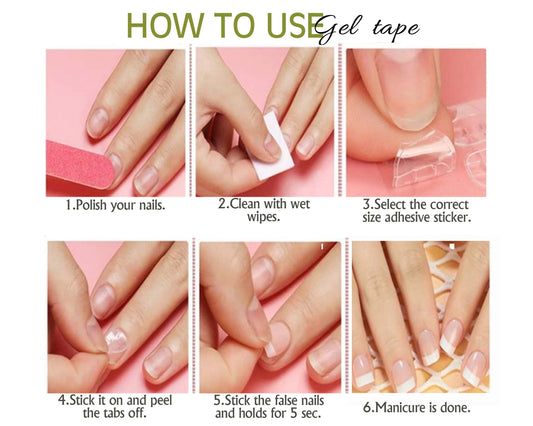 HOW TO USE Gel tape

1.Polish your nails.

2.Clean with wet wipes.

3.Select the correct size adhesive sticker.

4.Stick it on and peel the tabs off.

5.Stick the false nails and holds for 5 sec.

6.Manicure is done.