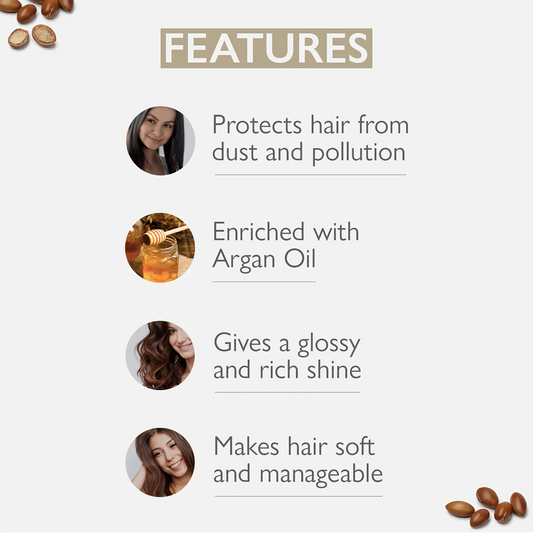 FEATURES

Protects hair from dust and pollution

Enriched with Argan Oil

Gives a glossy and rich shine

Makes hair soft and manageable