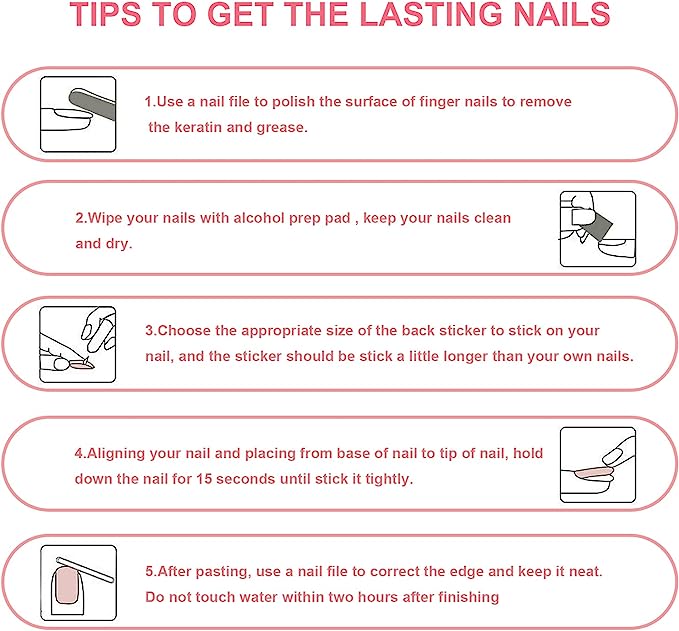 TIPS TO GET THE LASTING NAILS

1.Use a nail file to polish the surface of finger nails to remove the keratin and grease.

2.Wipe your nails with alcohol prep pad , keep your nails clean and dry.

3.Choose the appropriate size of the back sticker to stick on your nail, and the sticker should be stick a little longer than your own nails.

4.Aligning your nail and placing from base of nail to tip of nail, hold down the nail for 15 seconds until stick it tightly.

5.After pasting, use a nail file to correct the edge and keep it neat. Do not touch water within two hours after finishing