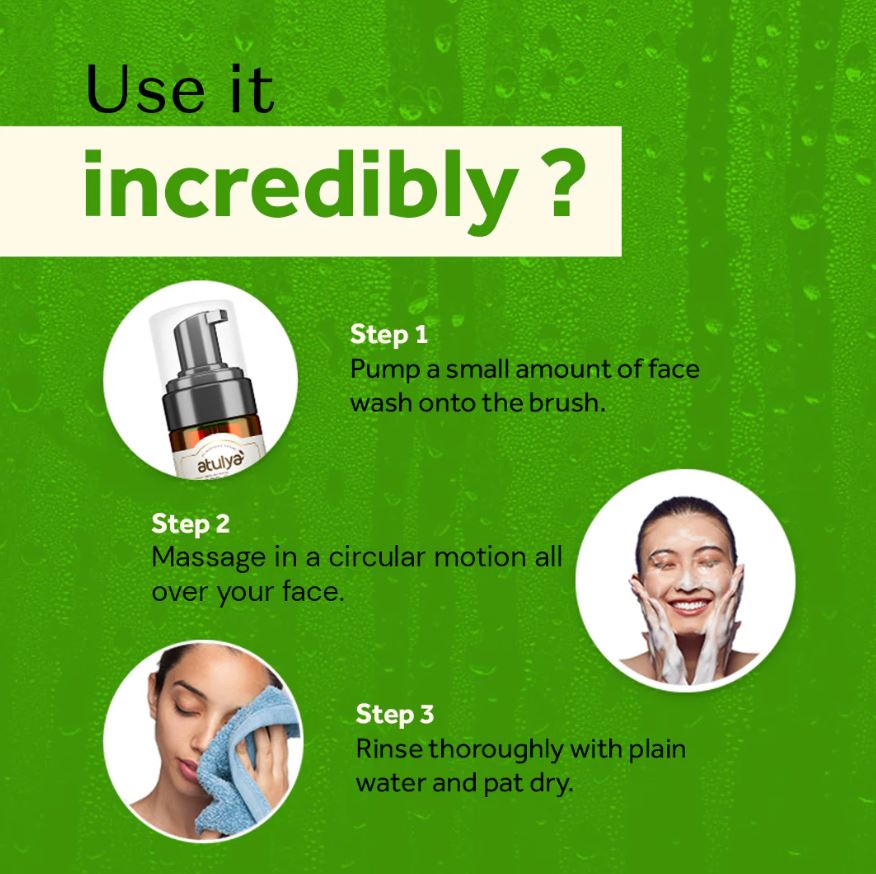 Use it
incredibly ?

atulya

Step 1
Pump a small amount of face wash onto the brush.

Step 2
Massage in a circular motion all over your face.

Step 3
Rinse thoroughly with plain water and pat dry.