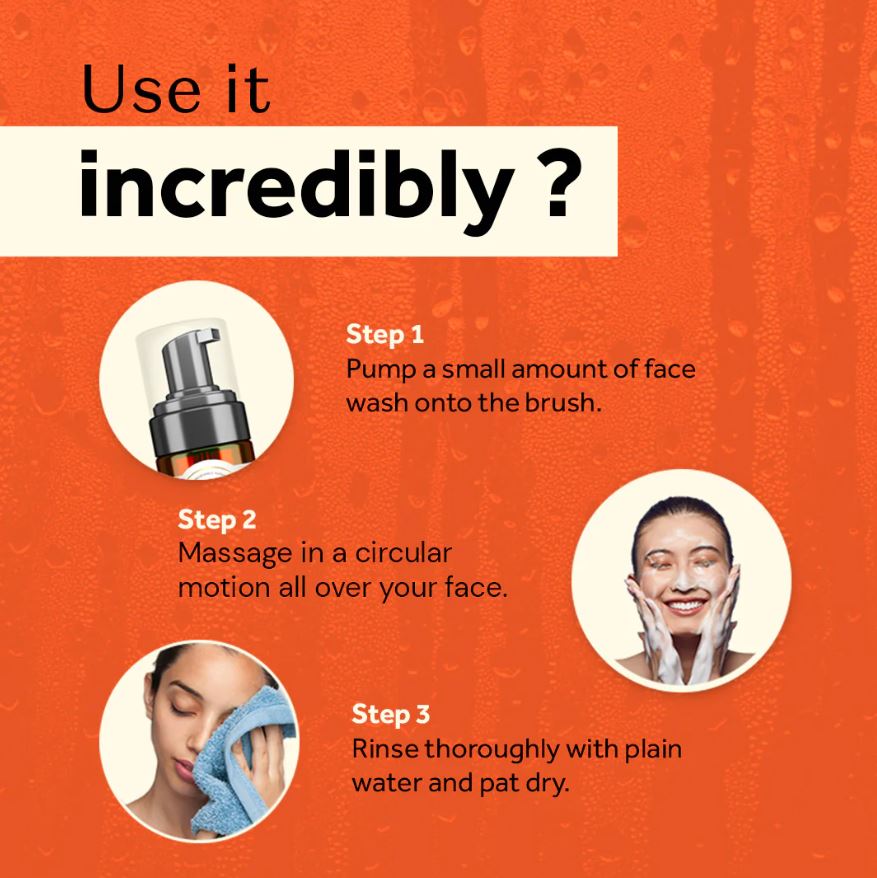 Use it
incredibly ?

Step 1
Pump a small amount of face wash onto the brush.

Step 2
Massage in a circular motion all over your face.

Step 3
Rinse thoroughly with plain water and pat dry.