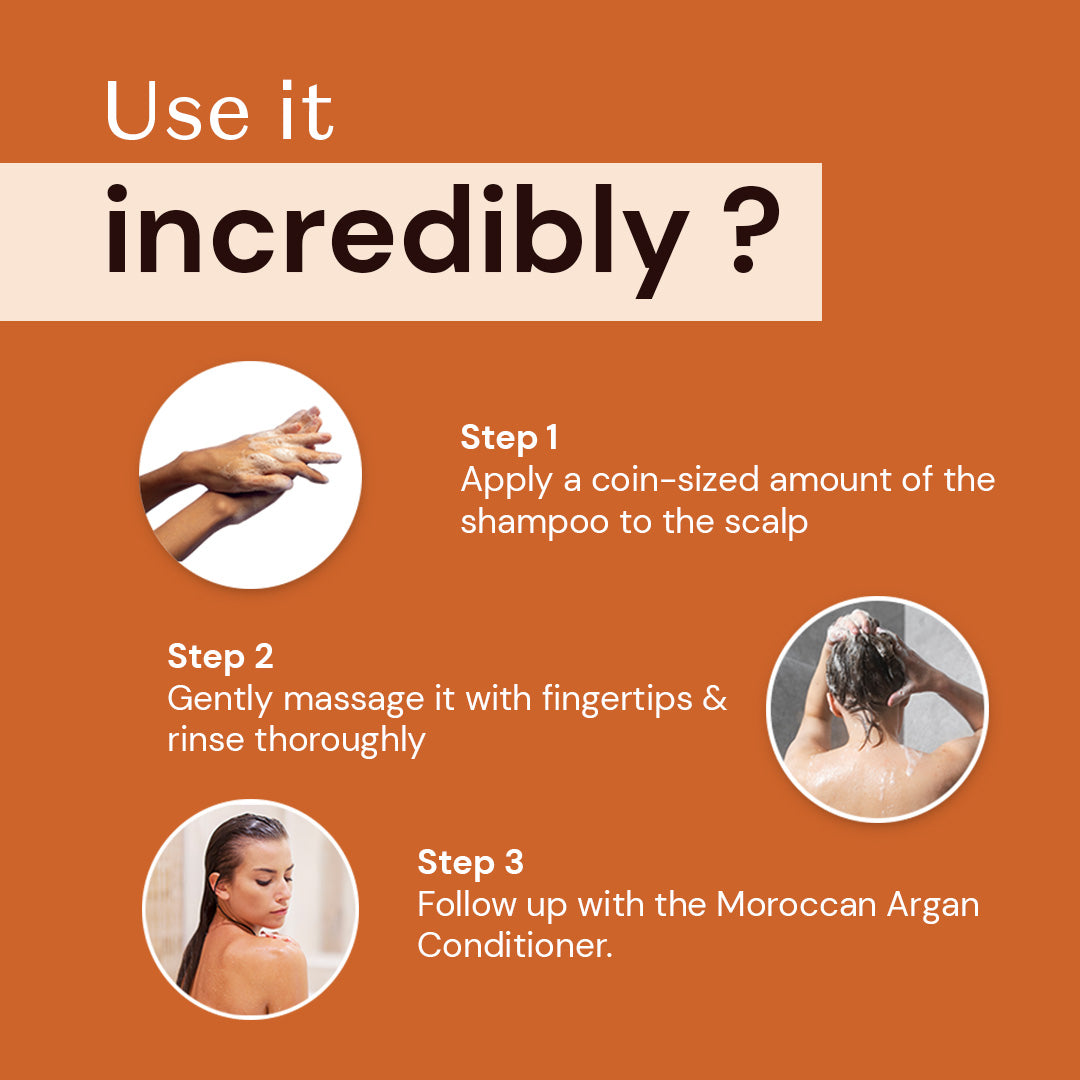 Use it
incredibly ?

Step 1
Apply a coin-sized amount of the shampoo to the scalp

Step 2
Gently massage it with fingertips & rinse thoroughly

Step 3
Follow up with the Moroccan Argan Conditioner.