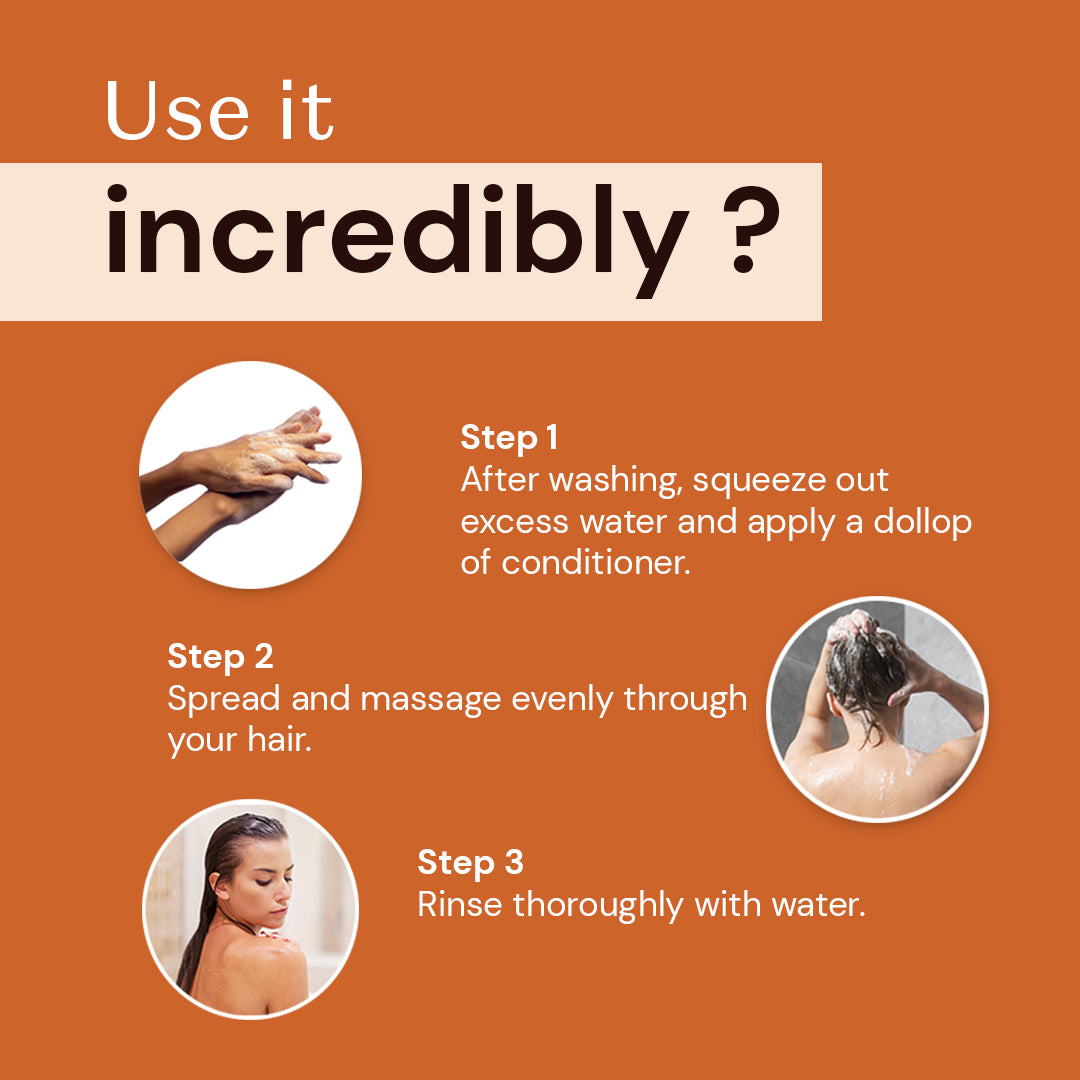 Use it
incredibly ?

Step 1
After washing, squeeze out excess water and apply a dollop of conditioner.

Step 2
Spread and massage evenly through your hair.

Step 3
Rinse thoroughly with water.