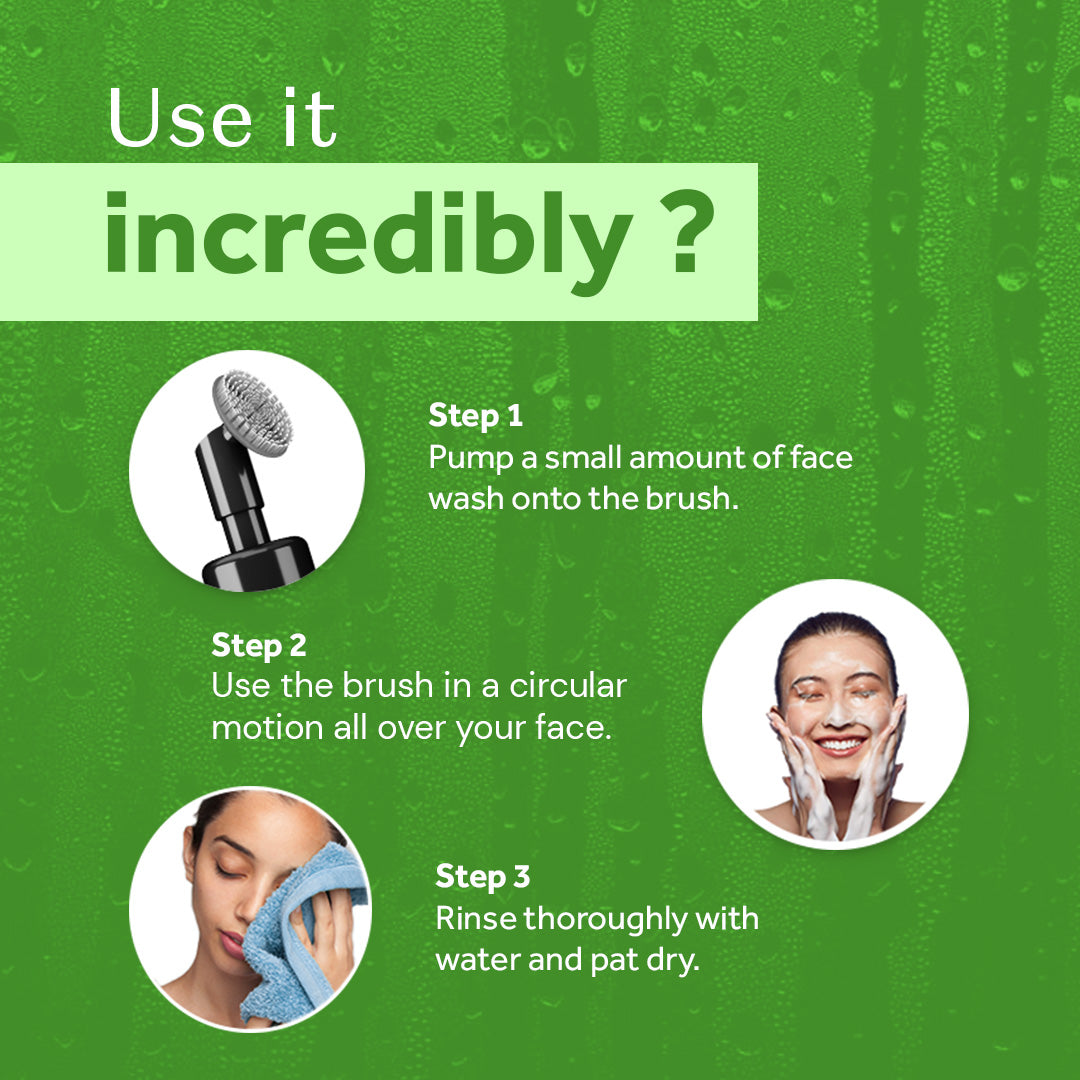 Use it
incredibly ?

Step 1
Pump a small amount of face wash onto the brush.

Step 2
Use the brush in a circular motion all over your face.

Step 3
Rinse thoroughly with water and pat dry.