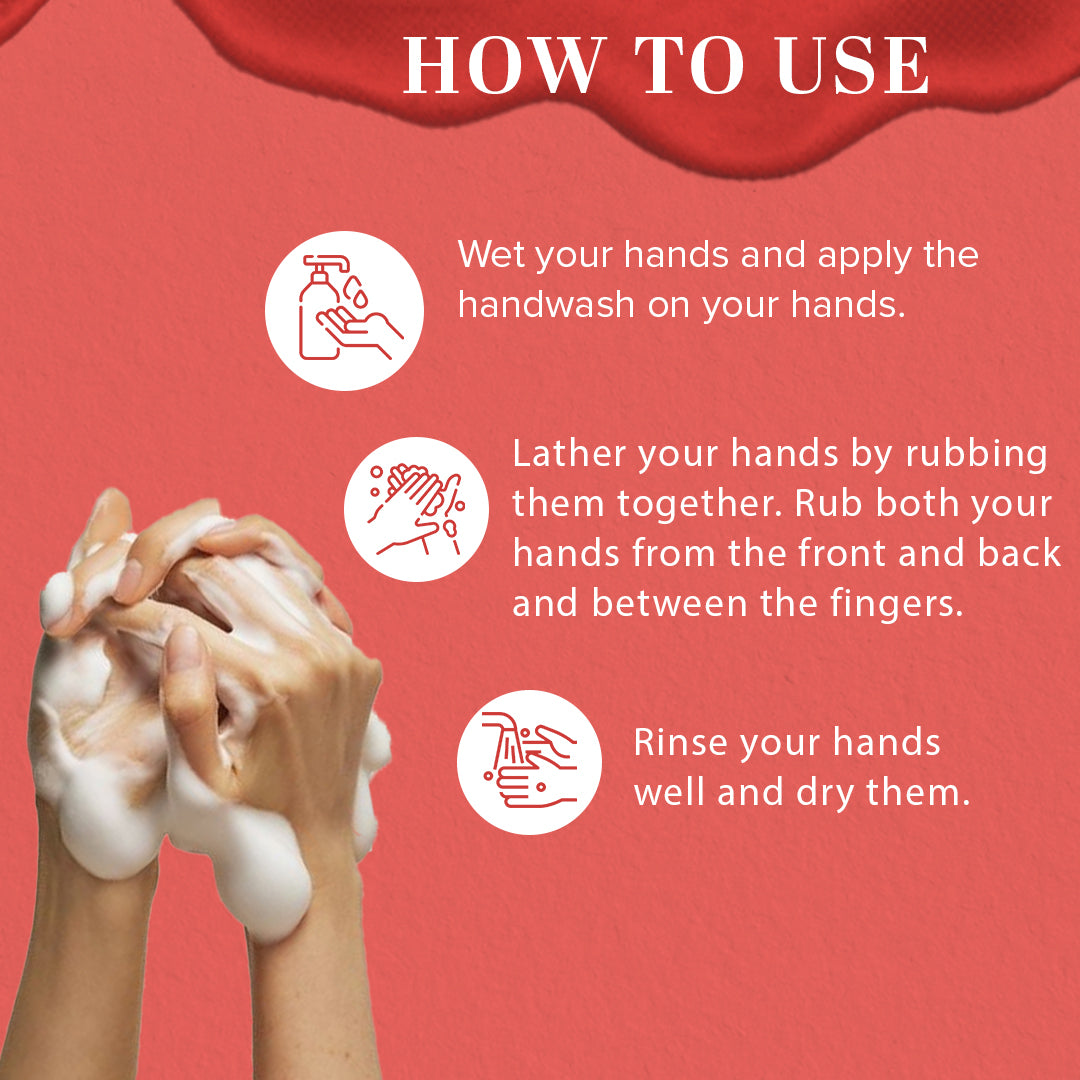 HOW TO USE

Wet your hands and apply the handwash on your hands.

Lather your hands by rubbing them together. Rub both your hands from the front and back and between the fingers.

Rinse your hands well and dry them.