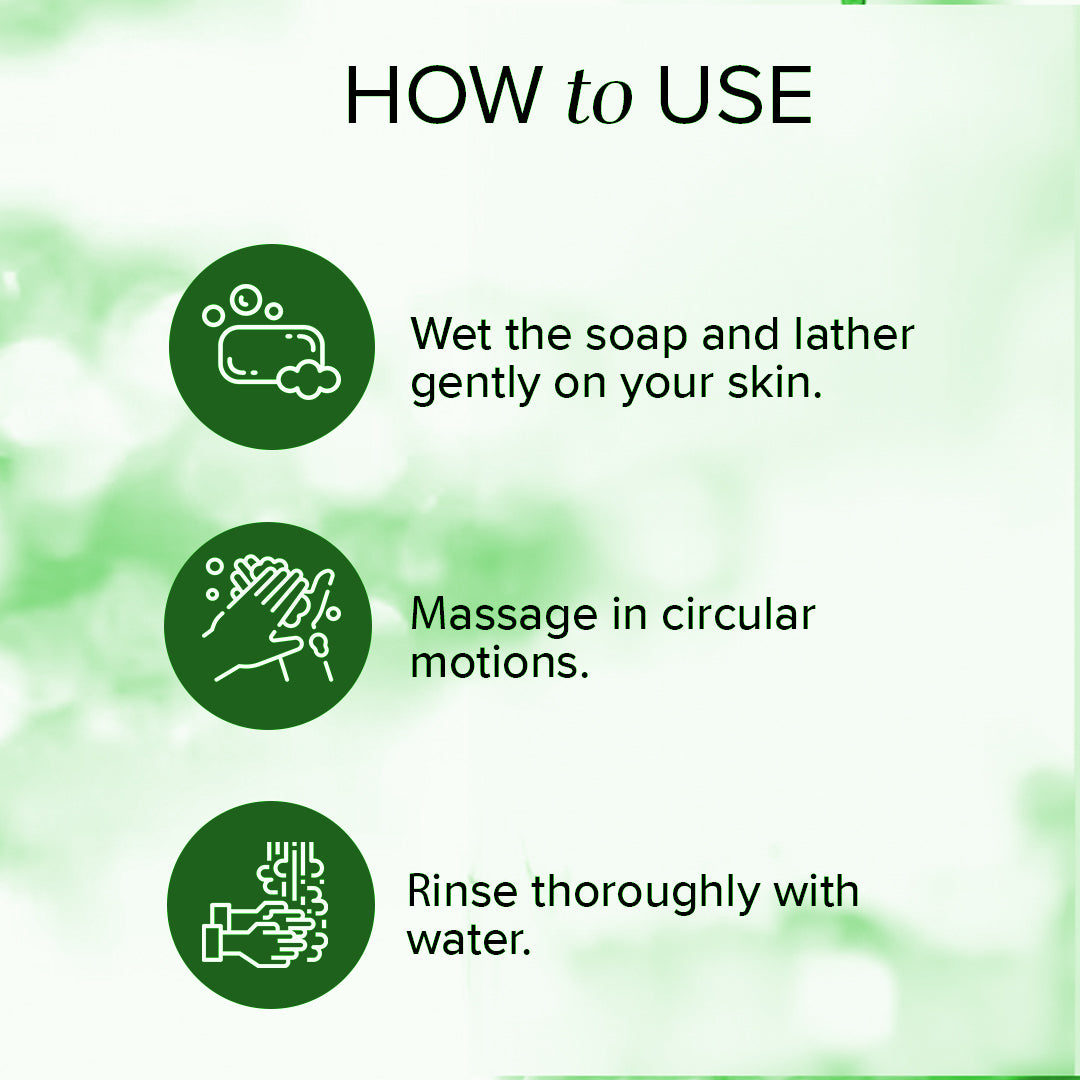 HOW to USE

Wet the soap and lather gently on your skin.

Massage in circular motions.

Rinse thoroughly with water.