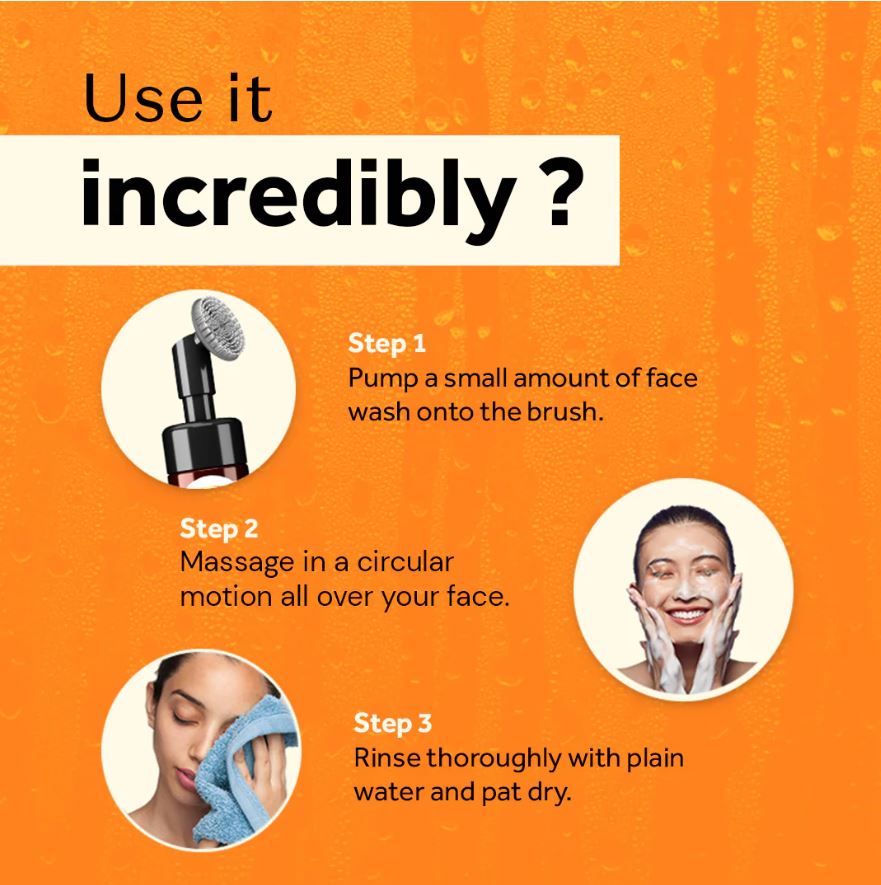 Use it
incredibly ?

Step 1
Pump a small amount of face wash onto the brush.

Step 2
Massage in a circular motion all over your face.

Step 3
Rinse thoroughly with plain water and pat dry.