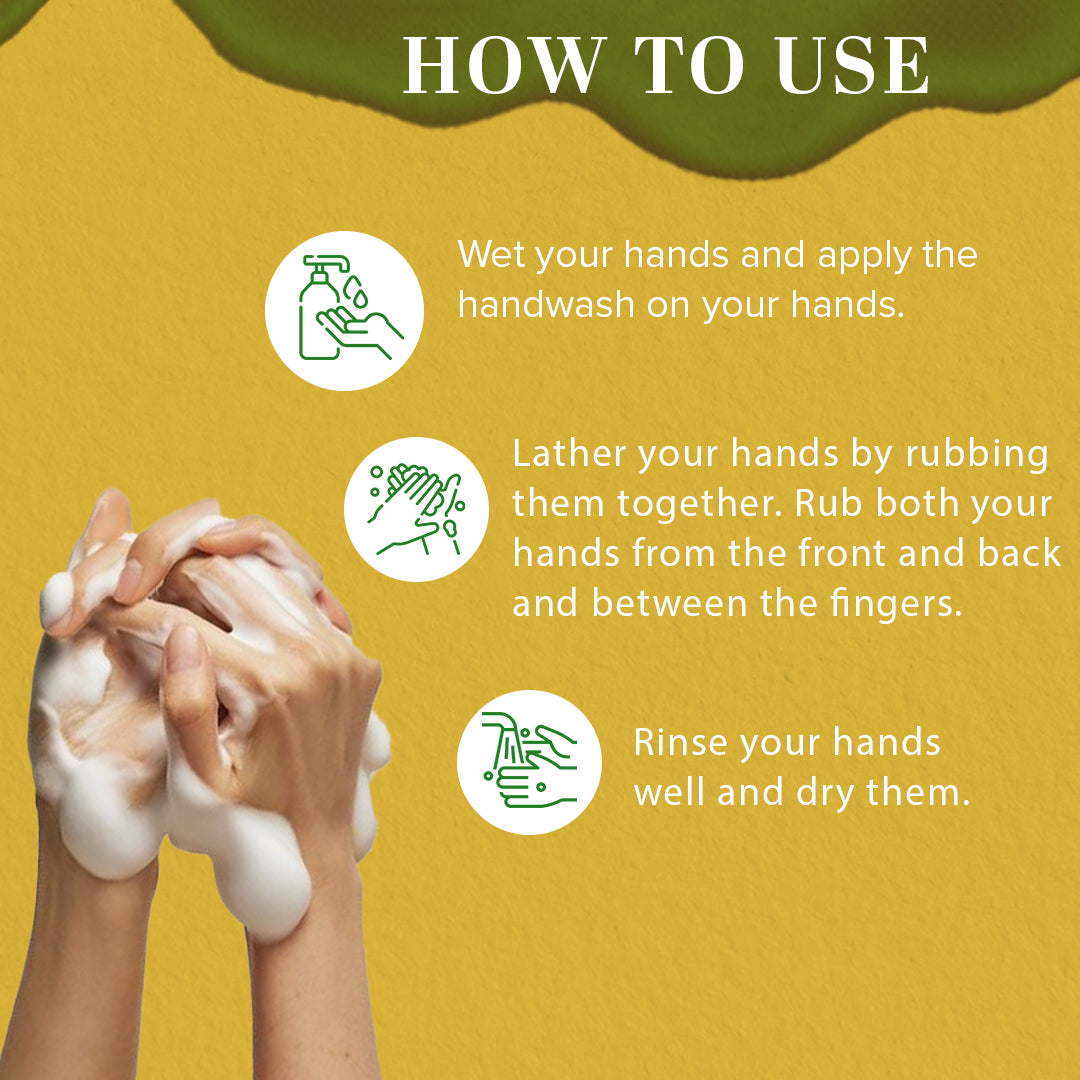 HOW TO USE

Wet your hands and apply the handwash on your hands.

Lather your hands by rubbing them together. Rub both your hands from the front and back and between the fingers.

Rinse your hands well and dry them.