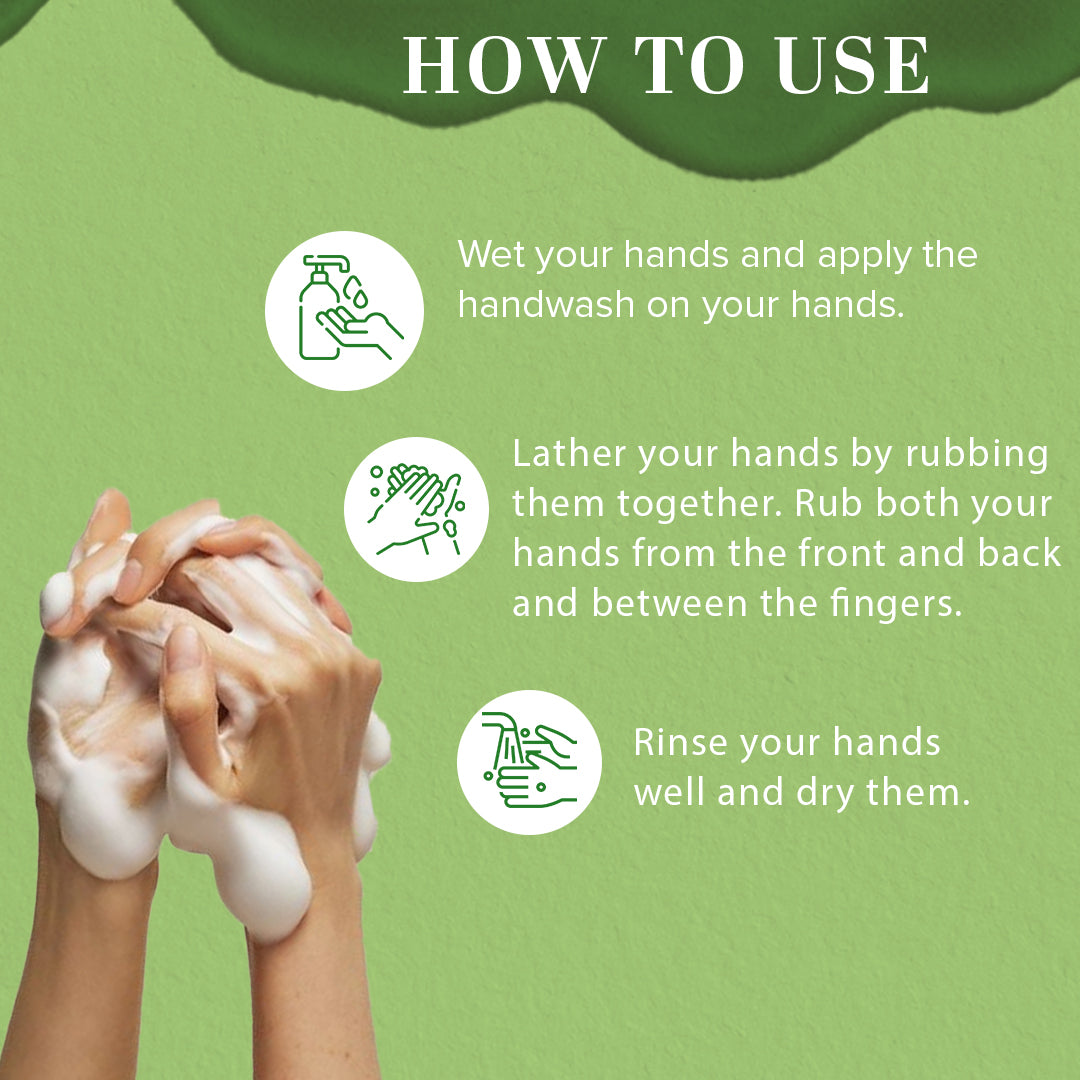 HOW TO USE

Wet your hands and apply the handwash on your hands.

Lather your hands by rubbing them together. Rub both your hands from the front and back and between the fingers.

Rinse your hands well and dry them.