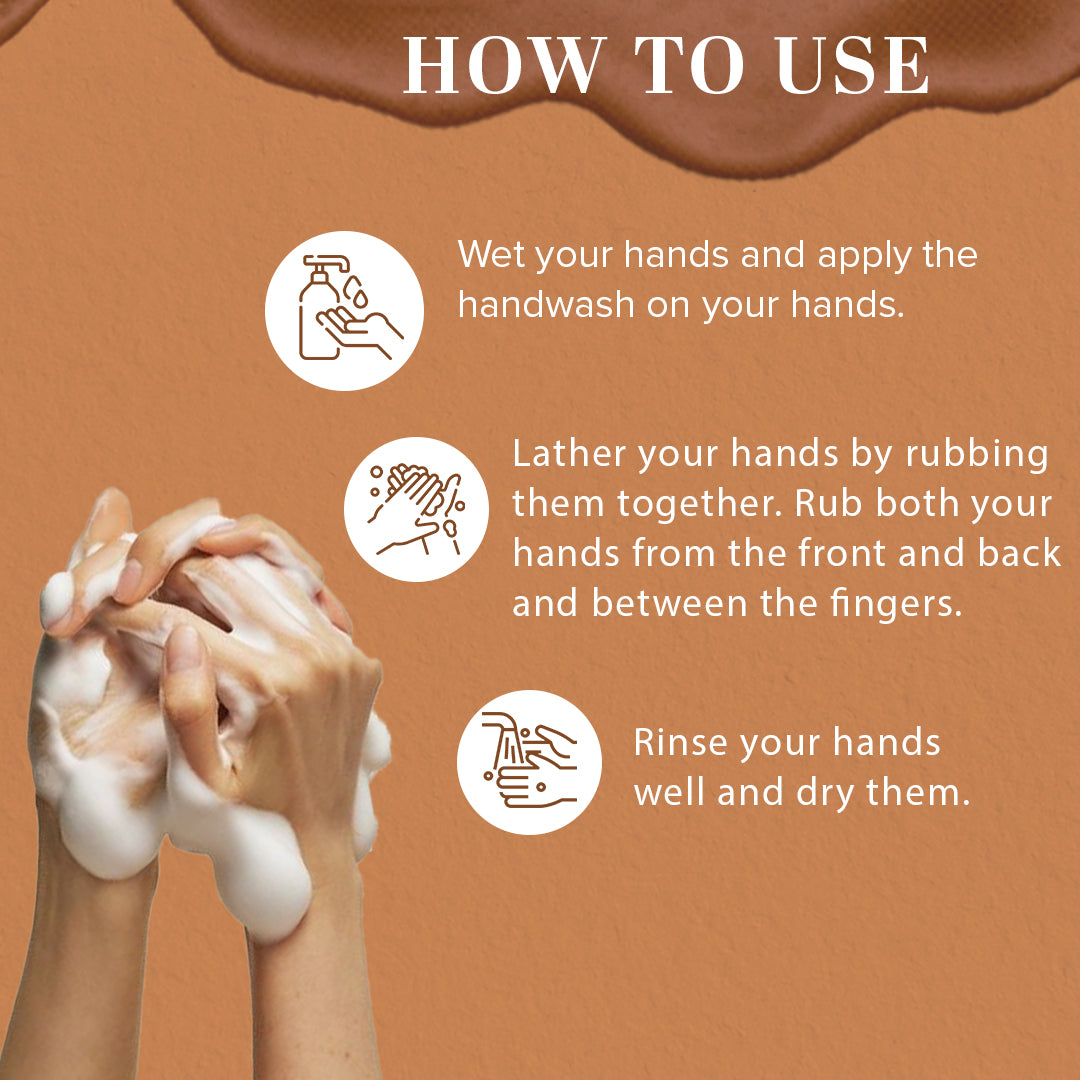 HOW TO USE

Wet your hands and apply the handwash on your hands.

Lather your hands by rubbing them together. Rub both your hands from the front and back and between the fingers.

Rinse your hands well and dry them.