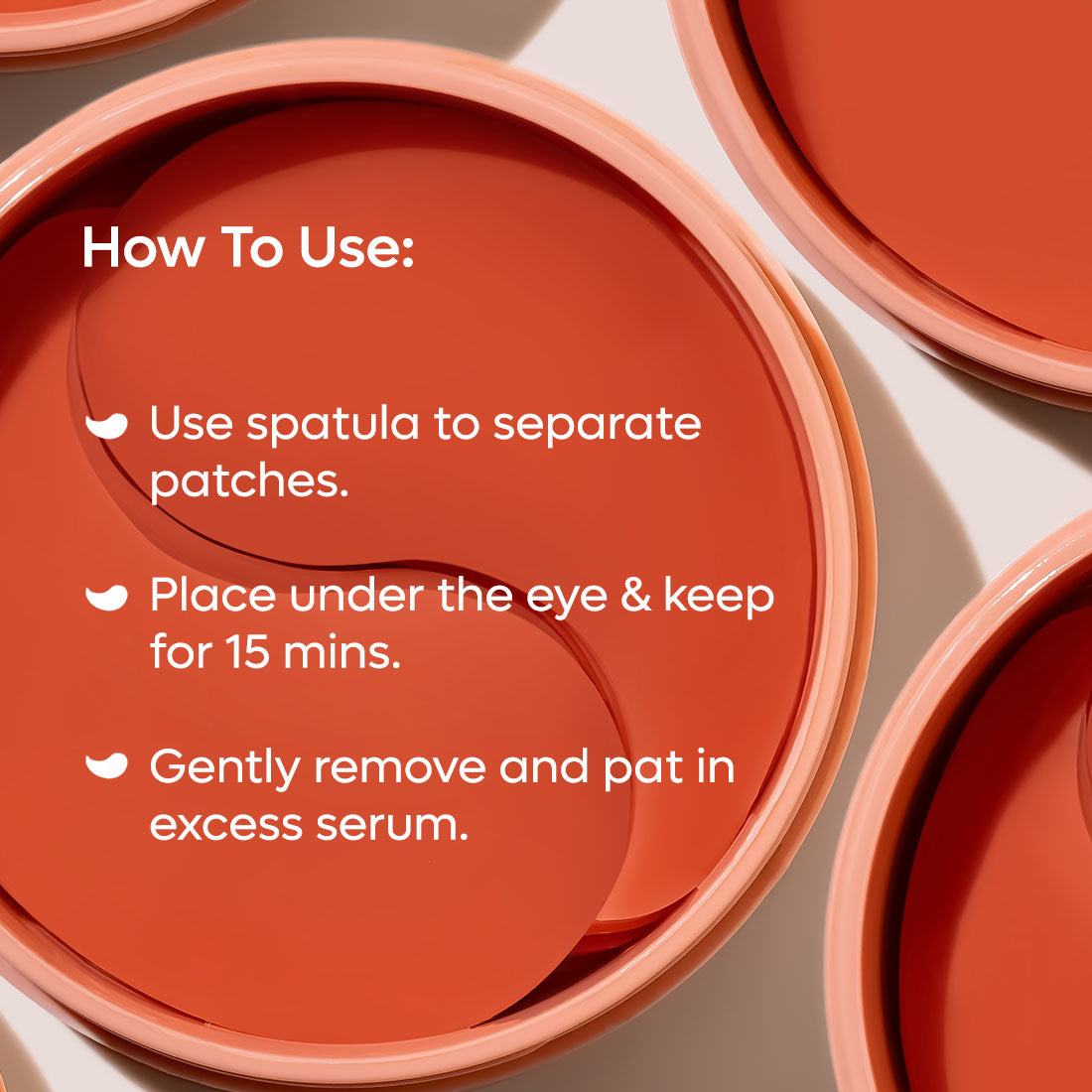 How To Use:

Use spatula to separate patches.

Place under the eye & keep for 15 mins.

Gently remove and pat in excess serum.