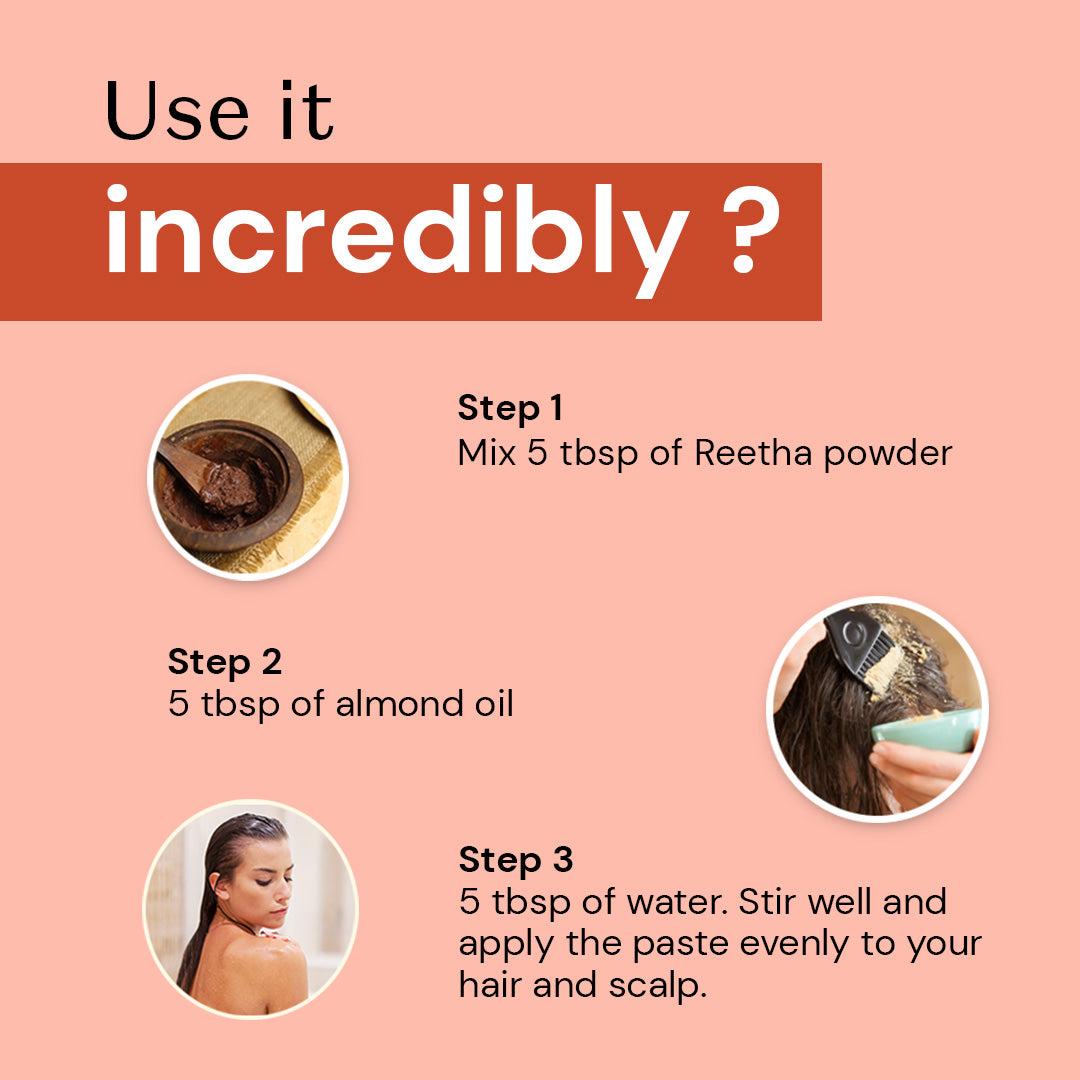 Use it
incredibly ?

Step 1
Mix 5 tbsp of Reetha powder

Step 2
5 tbsp of almond oil

Step 3
5 tbsp of water. Stir well and apply the paste evenly to your hair and scalp.