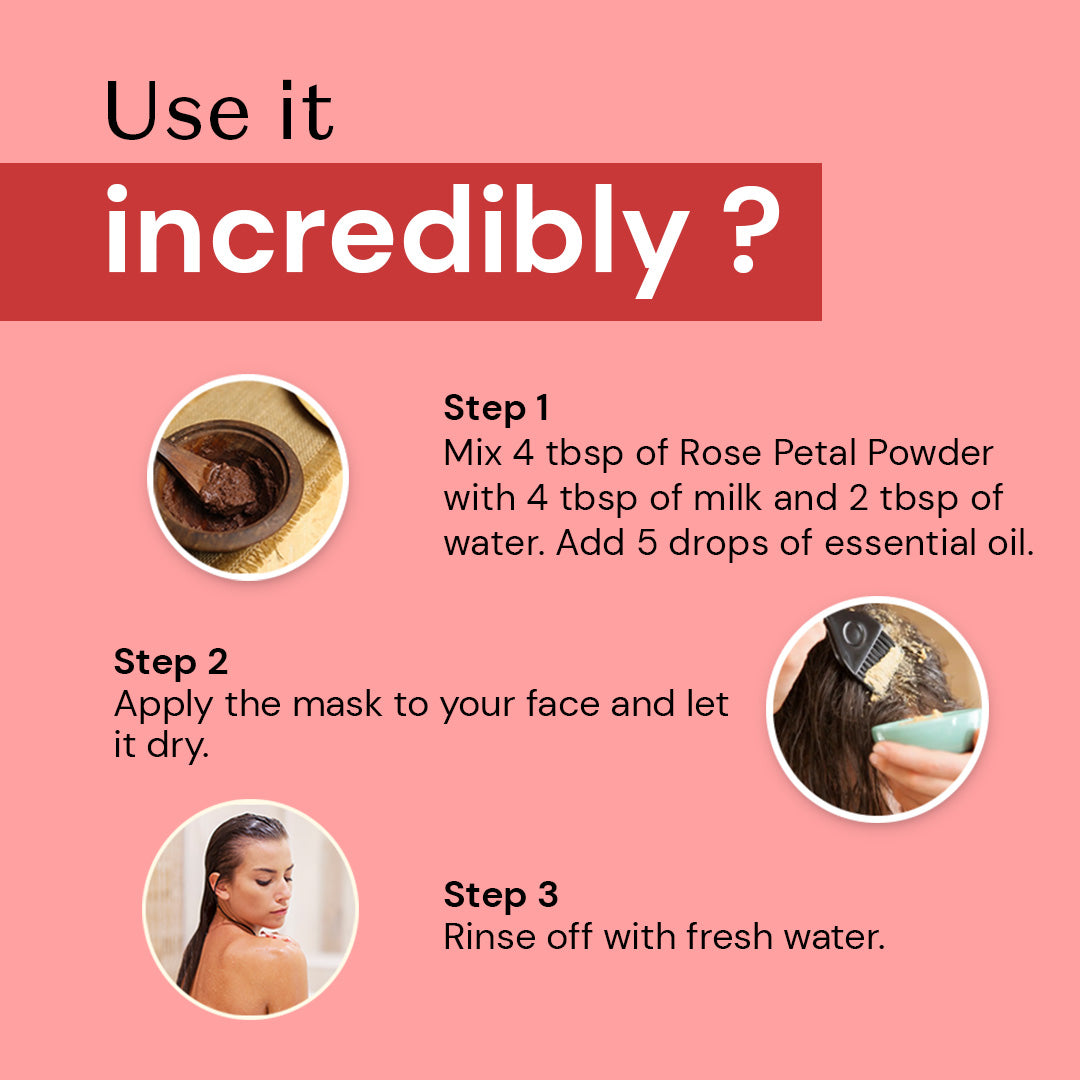 Use it
incredibly ?

Step 1
Mix 4 tbsp of Rose Petal Powder with 4 tbsp of milk and 2 tbsp of water. Add 5 drops of essential oil.

Step 2
Apply the mask to your face and let it dry.

Step 3
Rinse off with fresh water.