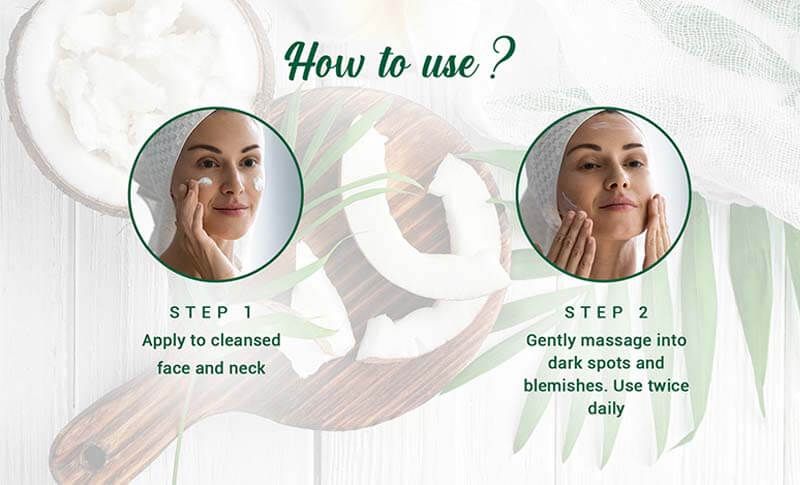 How to use ?

STEP 1
Apply to cleansed face and neck

STEP 2
Gently massage into dark spots and blemishes. Use twice daily