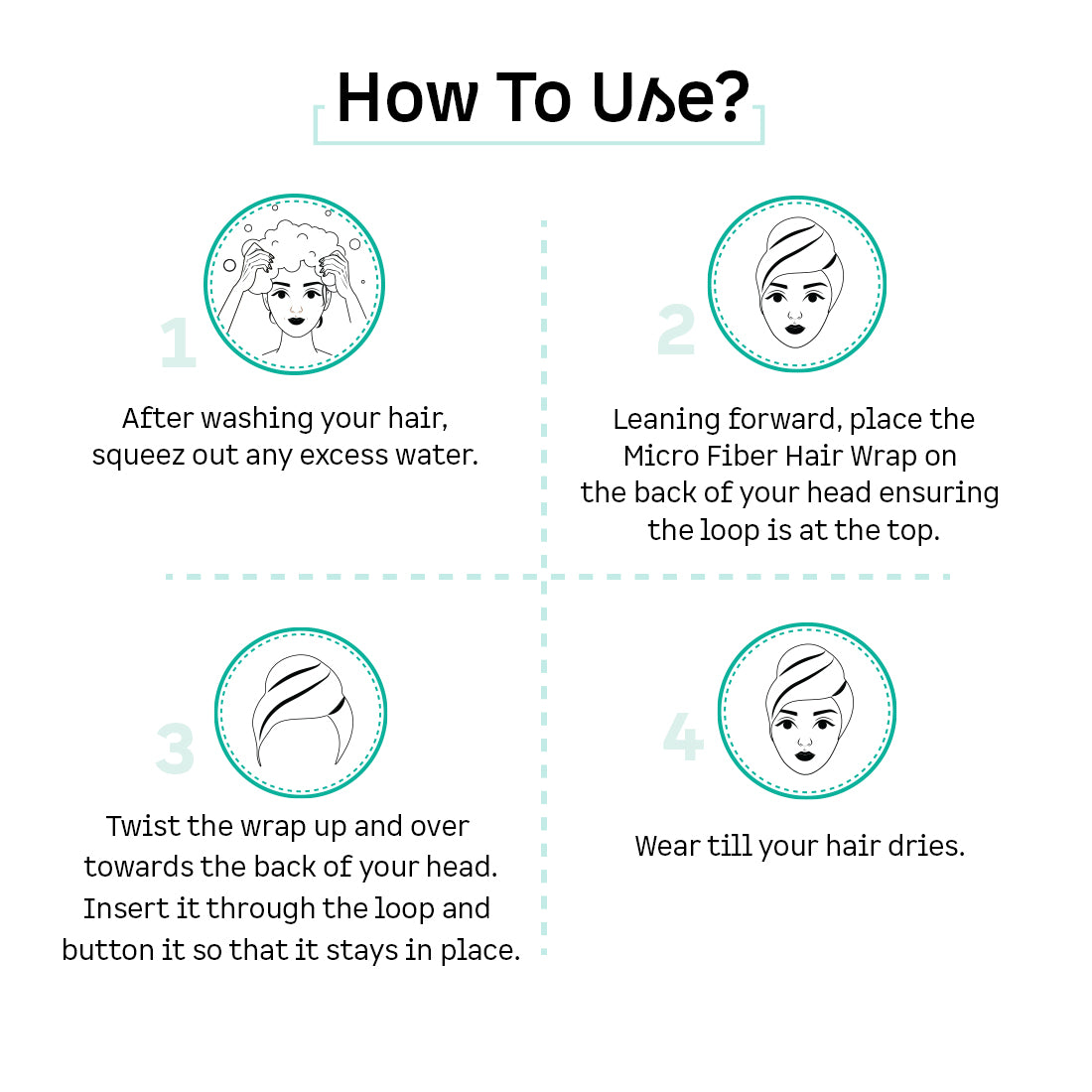 How To Use?

1

After washing your hair, squeez out any excess water.

2

Leaning forward, place the Micro Fiber Hair Wrap on the back of your head ensuring the loop is at the top.

3

Twist the wrap up and over towards the back of your head. Insert it through the loop and button it so that it stays in place.

4

Wear till your hair dries.