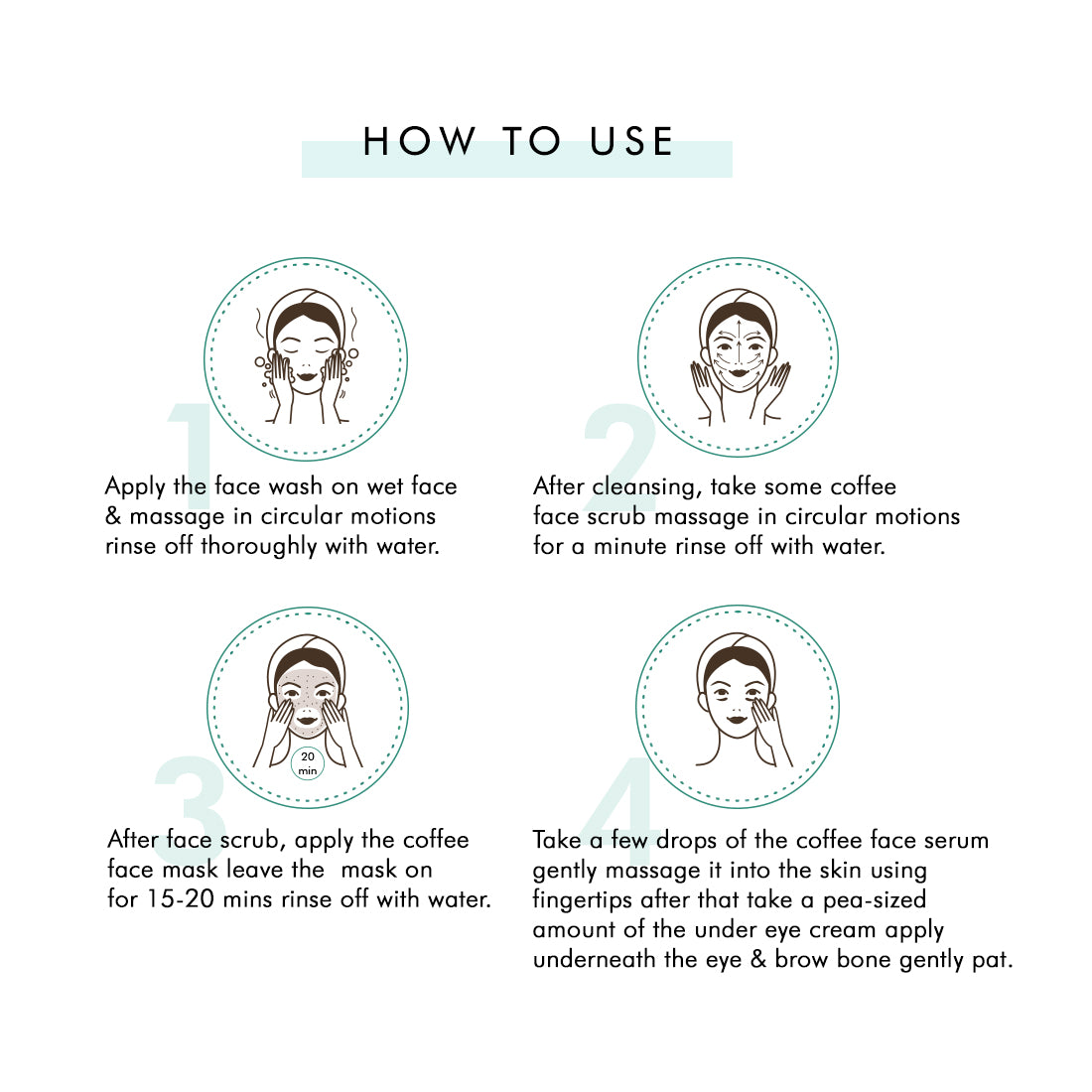 HOW TO USE

1

Apply the face wash on wet face & massage in circular motions rinse off thoroughly with water.

2

After cleansing, take some coffee face scrub massage in circular motions for a minute rinse off with water.

20 min

3

After face scrub, apply the coffee face mask leave the mask on for 15-20 mins rinse off with water.

4

Take a few drops of the coffee face serum gently massage it into the skin using fingertips after that take a pea-sized amount of the under eye cream apply underneath the eye & brow bone gently pat.