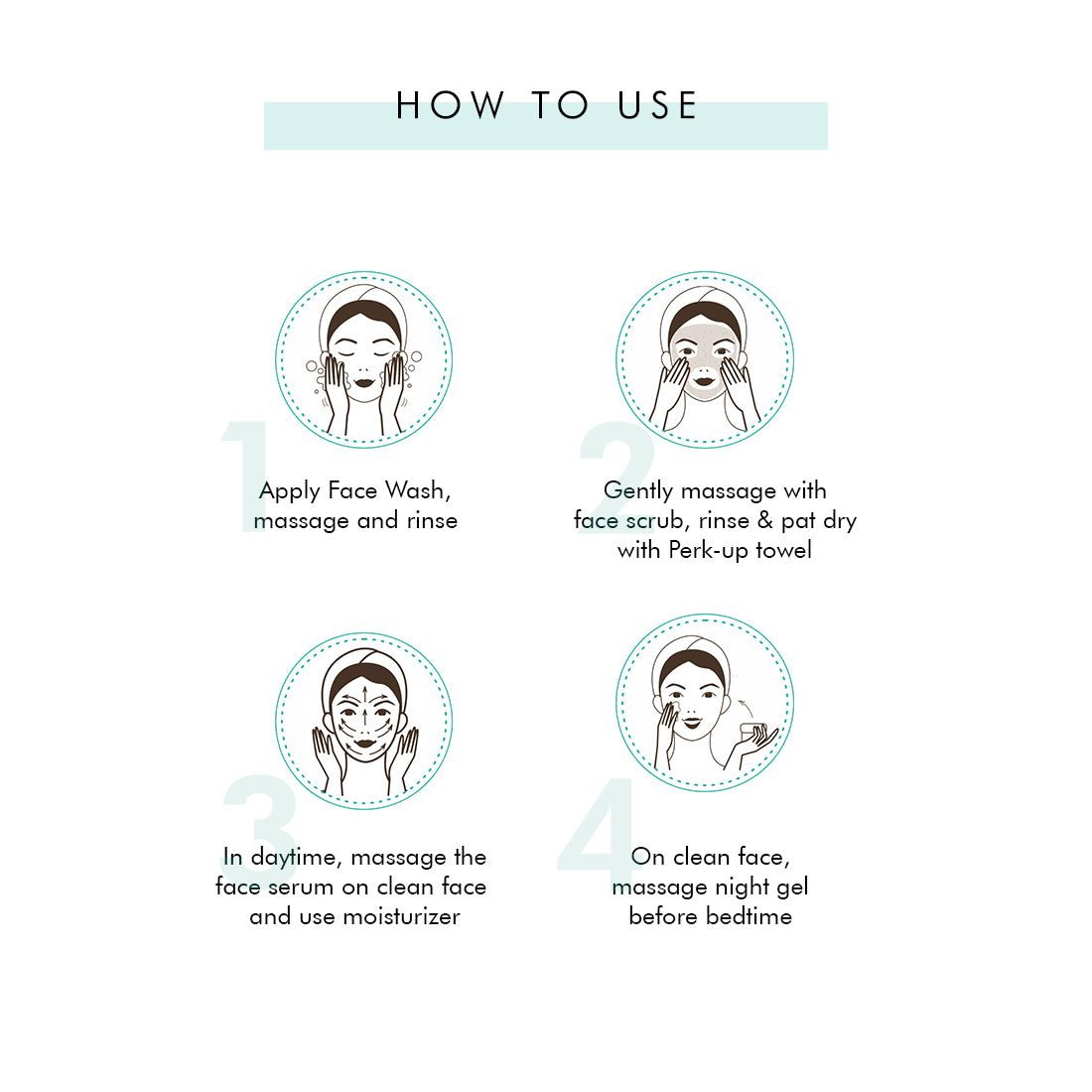 HOW TO USE

1
Apply Face Wash, massage and rinse

2
Gently massage with face scrub, rinse & pat dry with Perk-up towel

3
In daytime, massage the face serum on clean face and use moisturizer

4
On clean face, massage night gel before bedtime