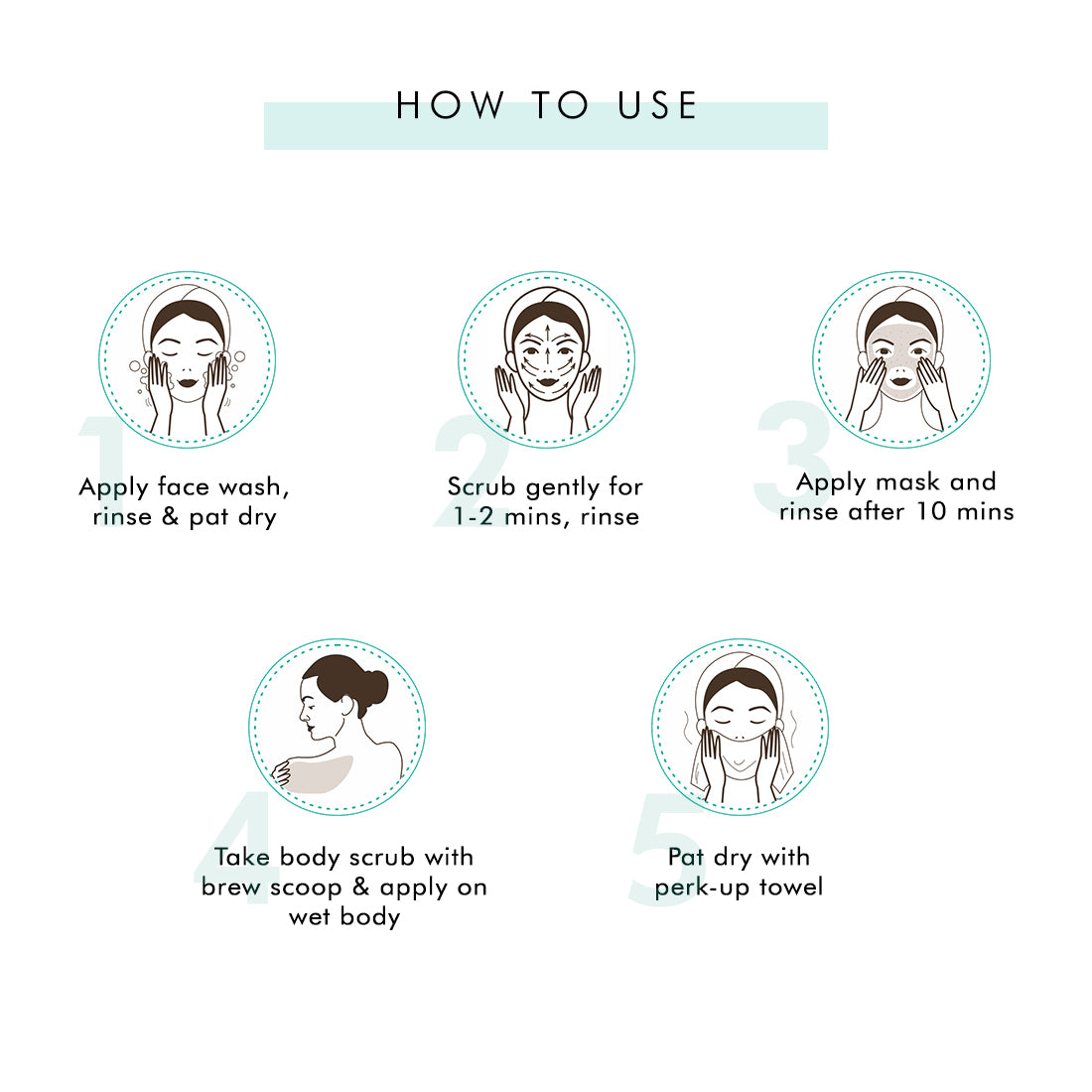 HOW TO USE

1
Apply face wash, rinse & pat dry

2
Scrub gently for 1-2 mins, rinse

3
Apply mask and rinse after 10 mins

4
Take body scrub with brew scoop & apply on wet body

5
Pat dry with perk-up towel