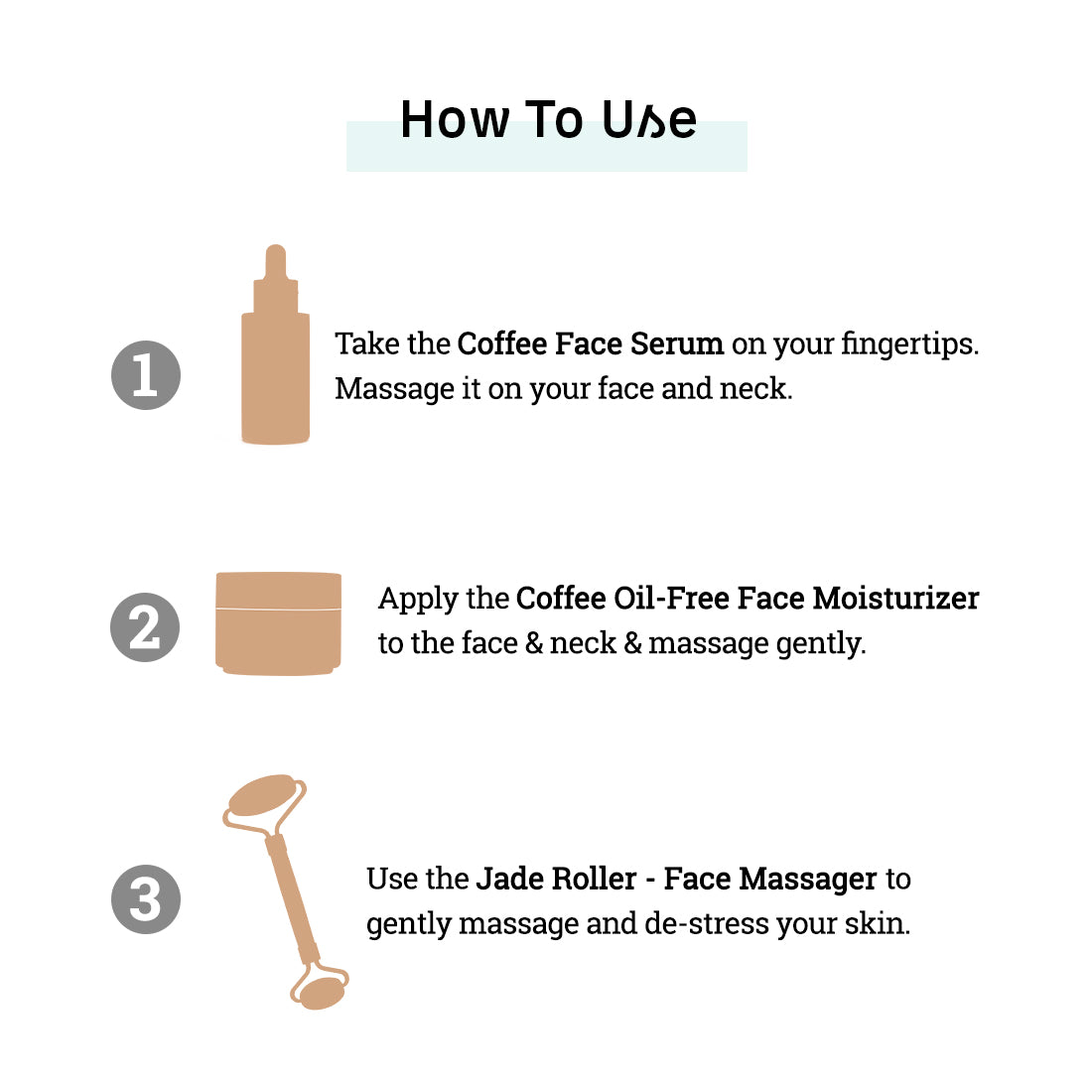 How To Use

1

Take the Coffee Face Serum on your fingertips. Massage it on your face and neck.

2

Apply the Coffee Oil-Free Face Moisturizer to the face & neck & massage gently.

3

Use the Jade Roller - Face Massager to gently massage and de-stress your skin.