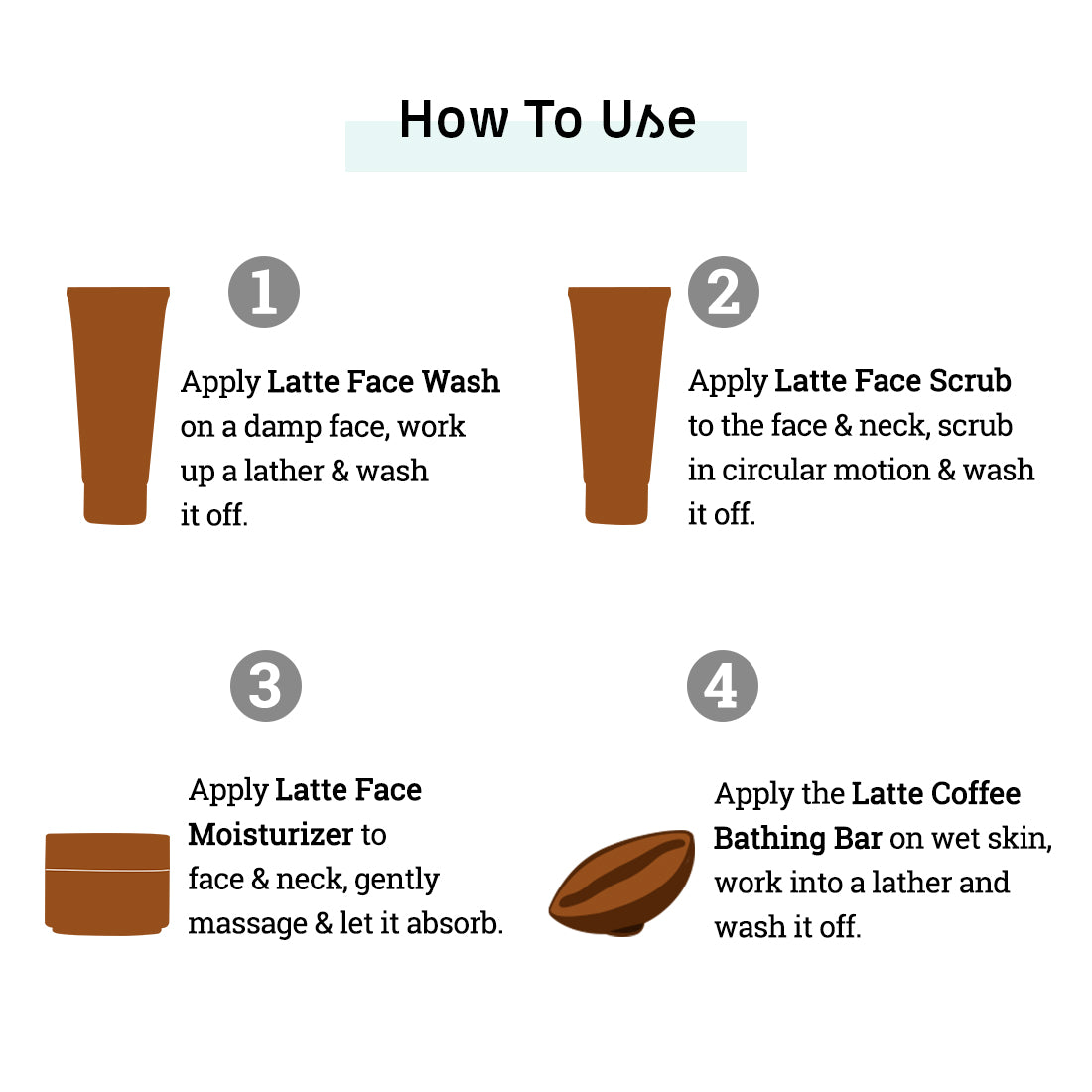 How To Use

1

Apply Latte Face Wash on a damp face, work up a lather & wash it off.

2

Apply Latte Face Scrub to the face & neck, scrub in circular motion & wash it off.

3

Apply Latte Face Moisturizer to face & neck, gently massage & let it absorb.

4

Apply the Latte Coffee Bathing Bar on wet skin, work into a lather and wash it off.