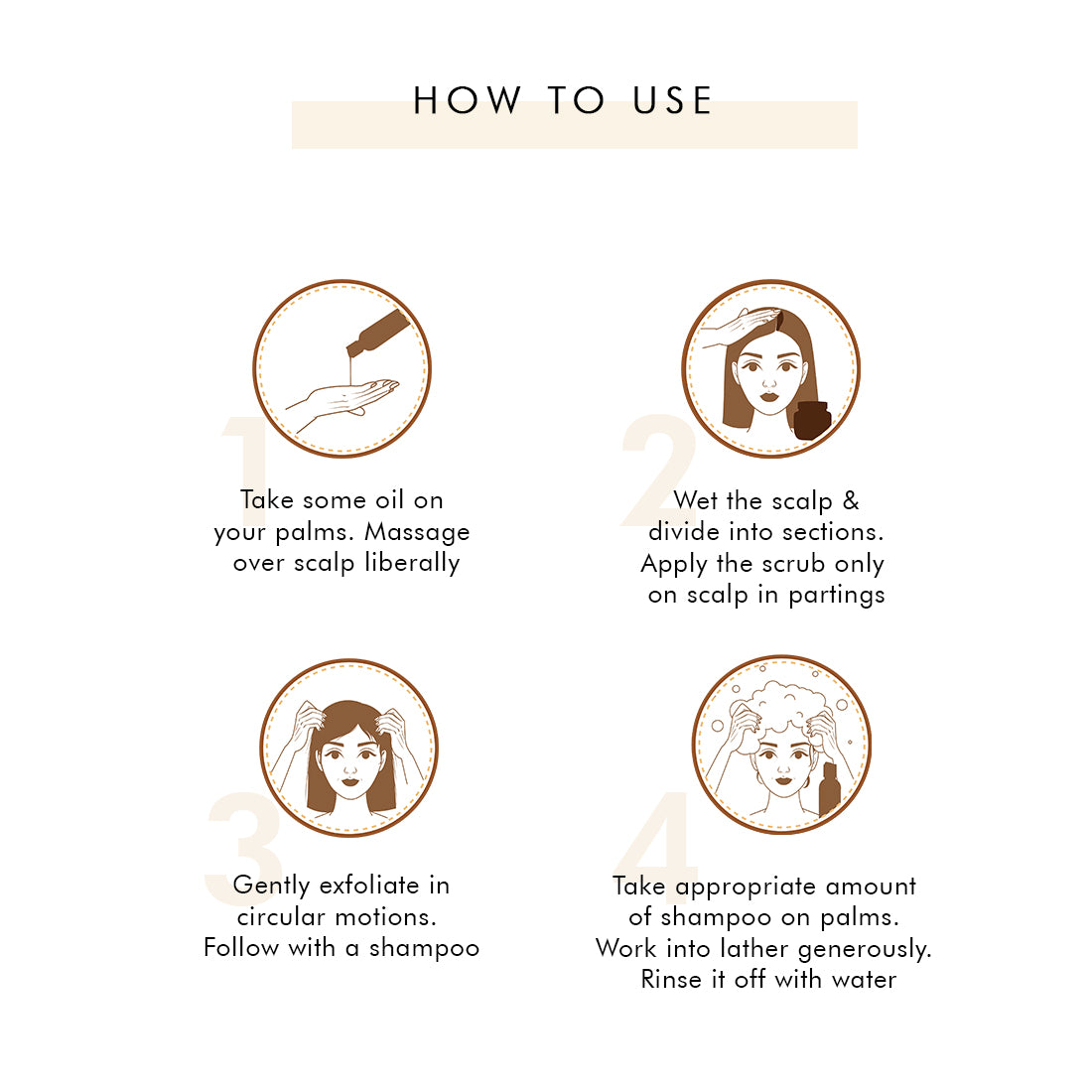 HOW TO USE

1
Take some oil on your palms. Massage over scalp liberally

2
Wet the scalp & divide into sections. Apply the scrub only on scalp in partings

3
Gently exfoliate in circular motions. Follow with a shampoo

4
Take appropriate amount of shampoo on palms. Work into lather generously. Rinse it off with water