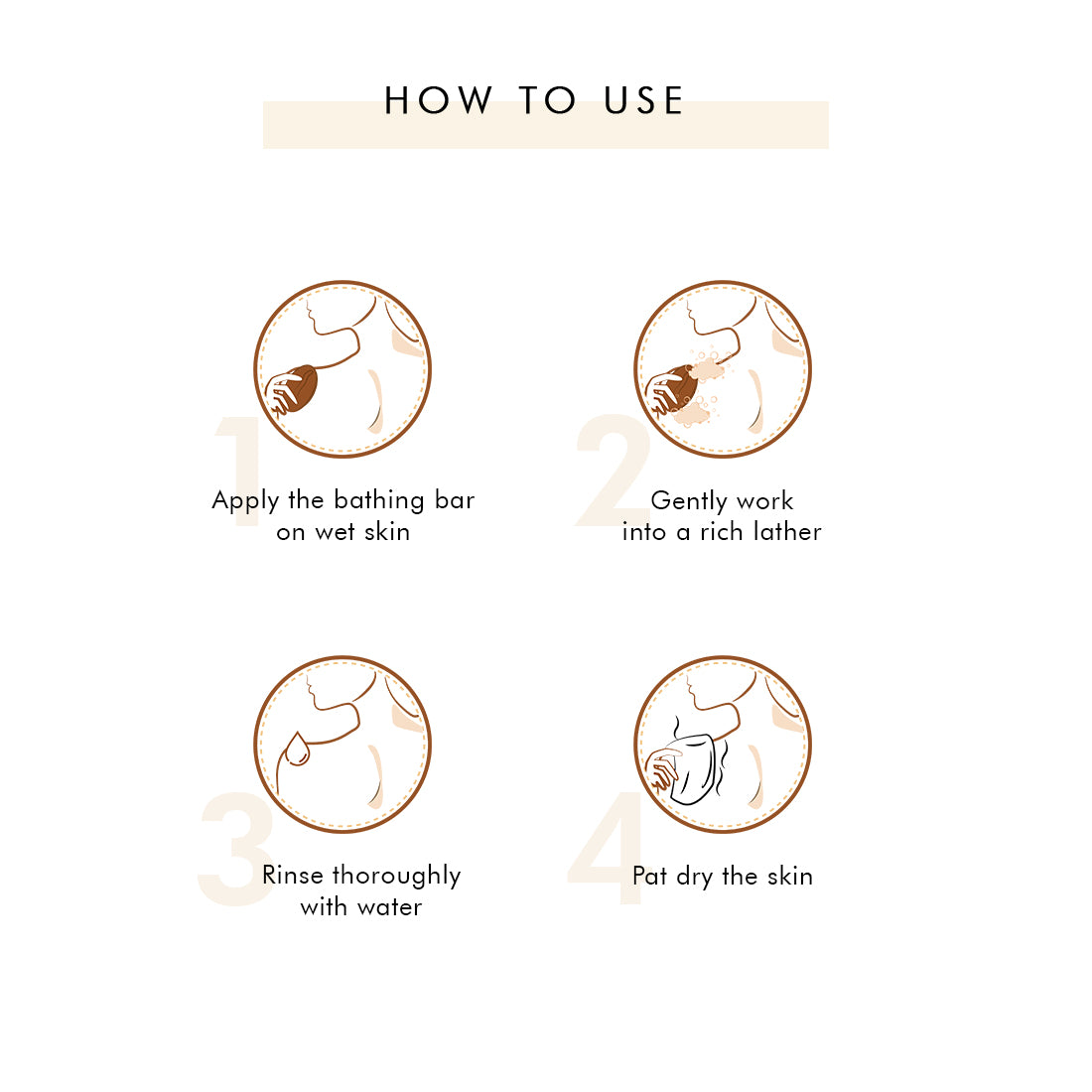 HOW TO USE

1
Apply the bathing bar on wet skin

2
Gently work into a rich lather

3
Rinse thoroughly with water

4
Pat dry the skin