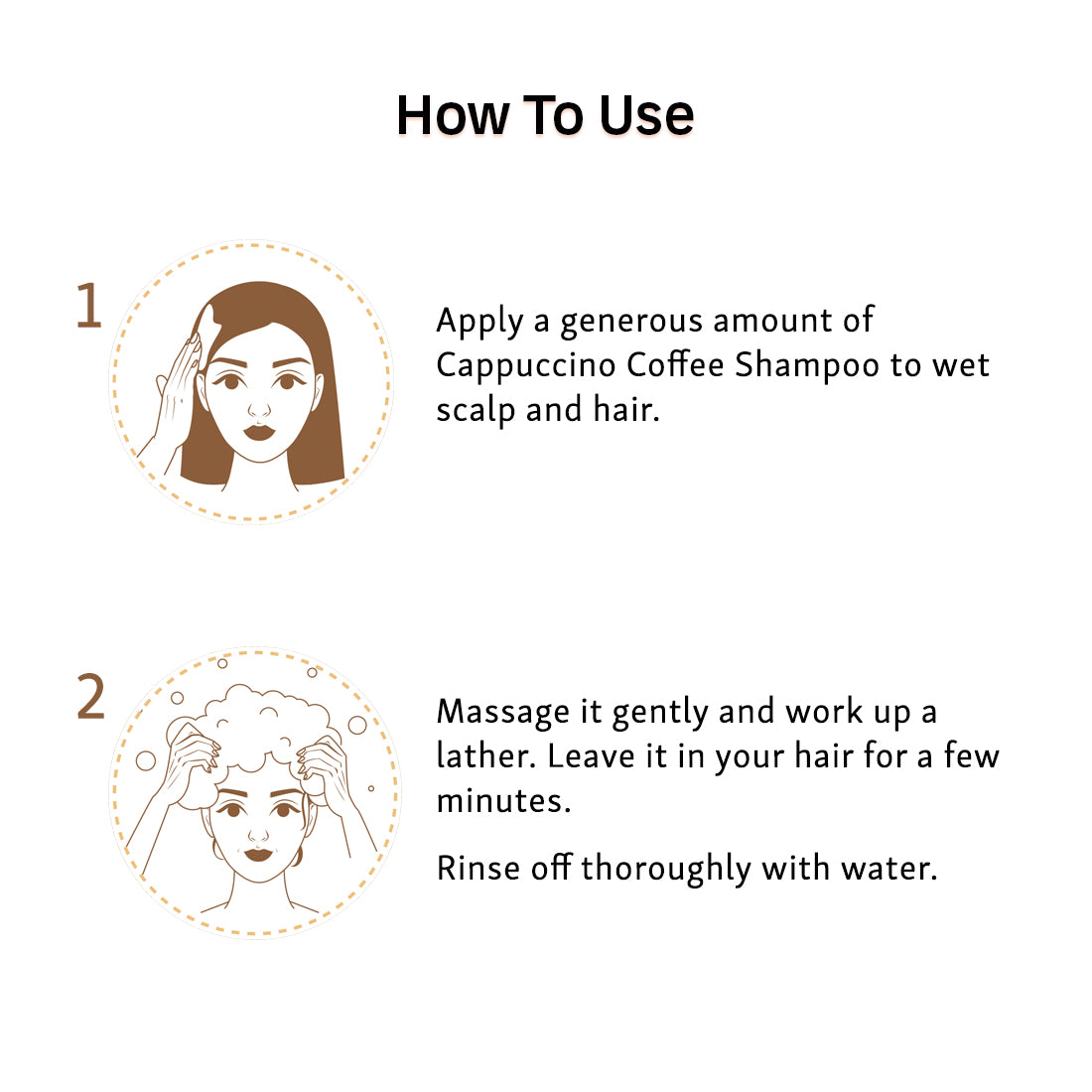 How To Use

1

Apply a generous amount of Cappuccino Coffee Shampoo to wet scalp and hair.

2

Massage it gently and work up a lather. Leave it in your hair for a few minutes.

Rinse off thoroughly with water.