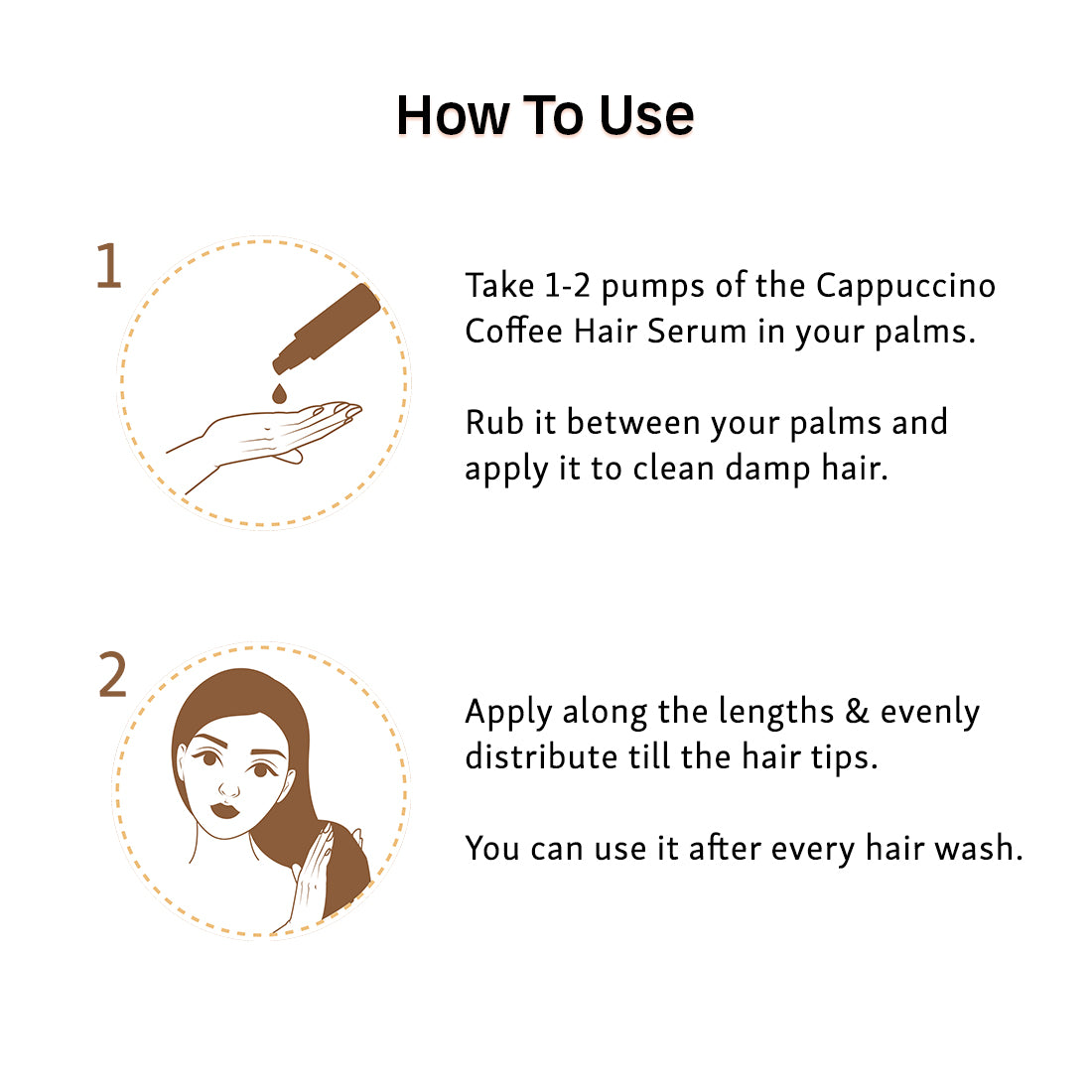 How To Use

1

Take 1-2 pumps of the Cappuccino Coffee Hair Serum in your palms.

Rub it between your palms and apply it to clean damp hair.

2

Apply along the lengths & evenly distribute till the hair tips.

You can use it after every hair wash.