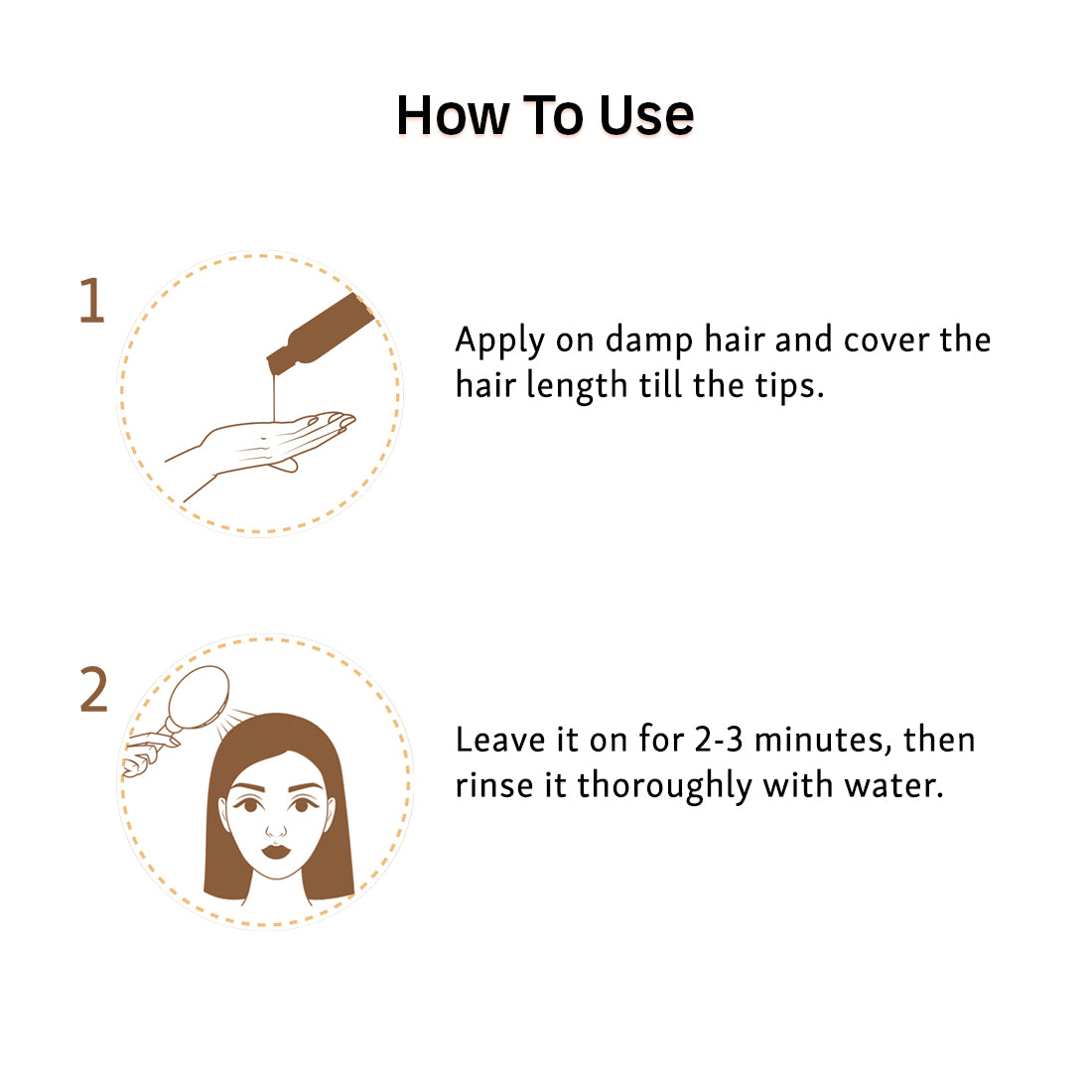 How To Use

1

Apply on damp hair and cover the hair length till the tips.

2

Leave it on for 2-3 minutes, then rinse it thoroughly with water.