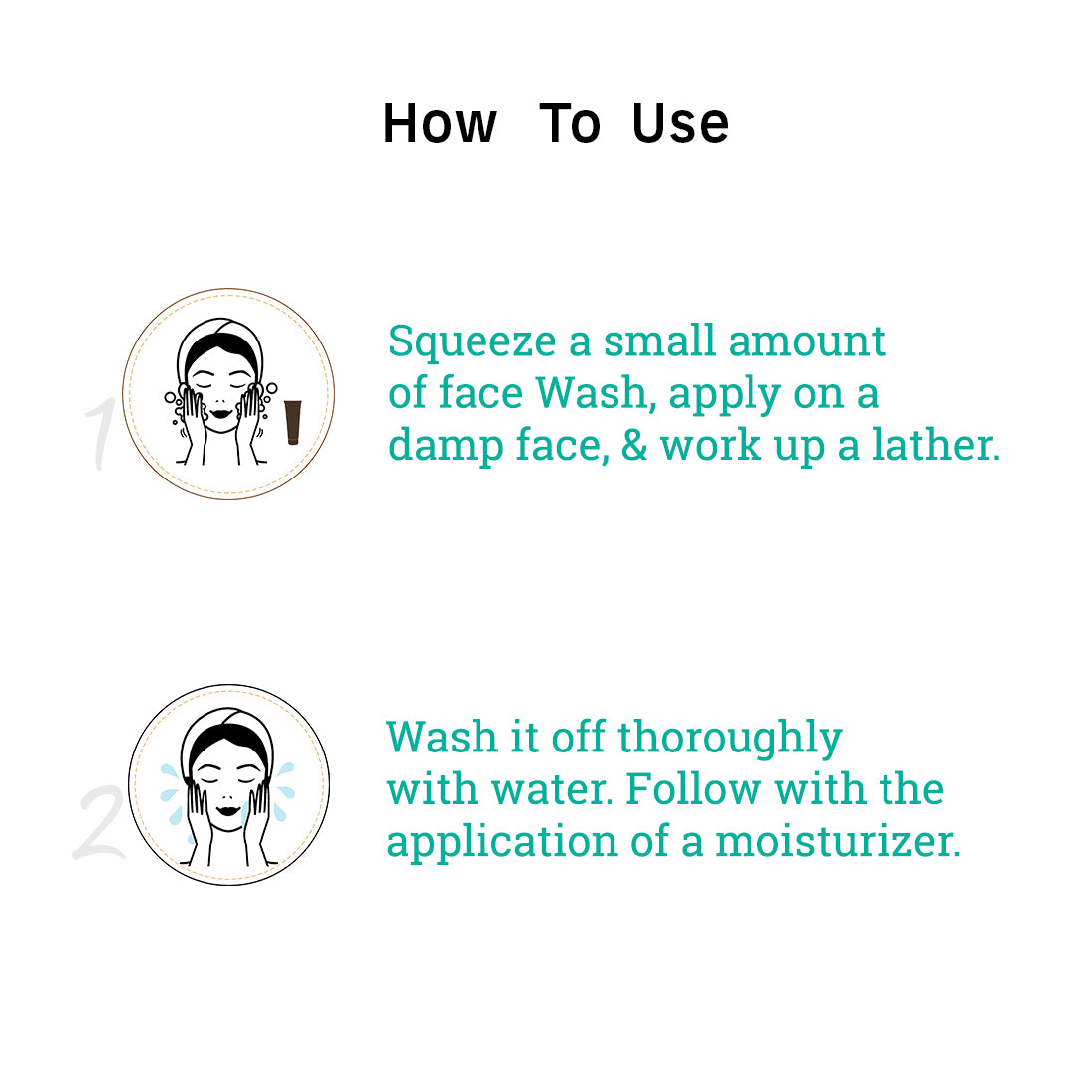 How To Use

1

Squeeze a small amount of face Wash, apply on a damp face, & work up a lather.

2

Wash it off thoroughly with water. Follow with the application of a moisturizer.