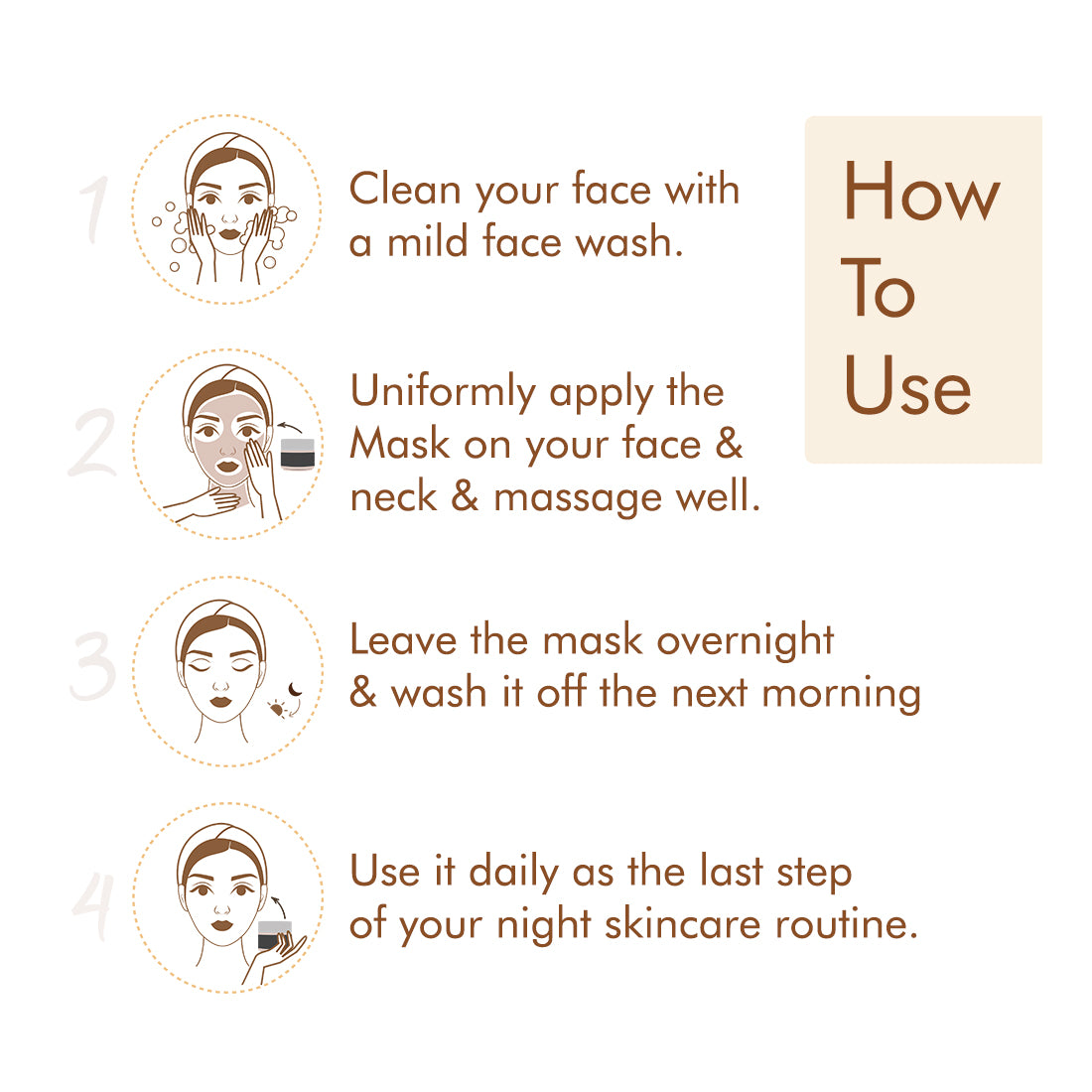 How To Use

1 Clean your face with a mild face wash.

2 Uniformly apply the Mask on your face & neck & massage well.

3 Leave the mask overnight & wash it off the next morning

4 Use it daily as the last step of your night skincare routine.