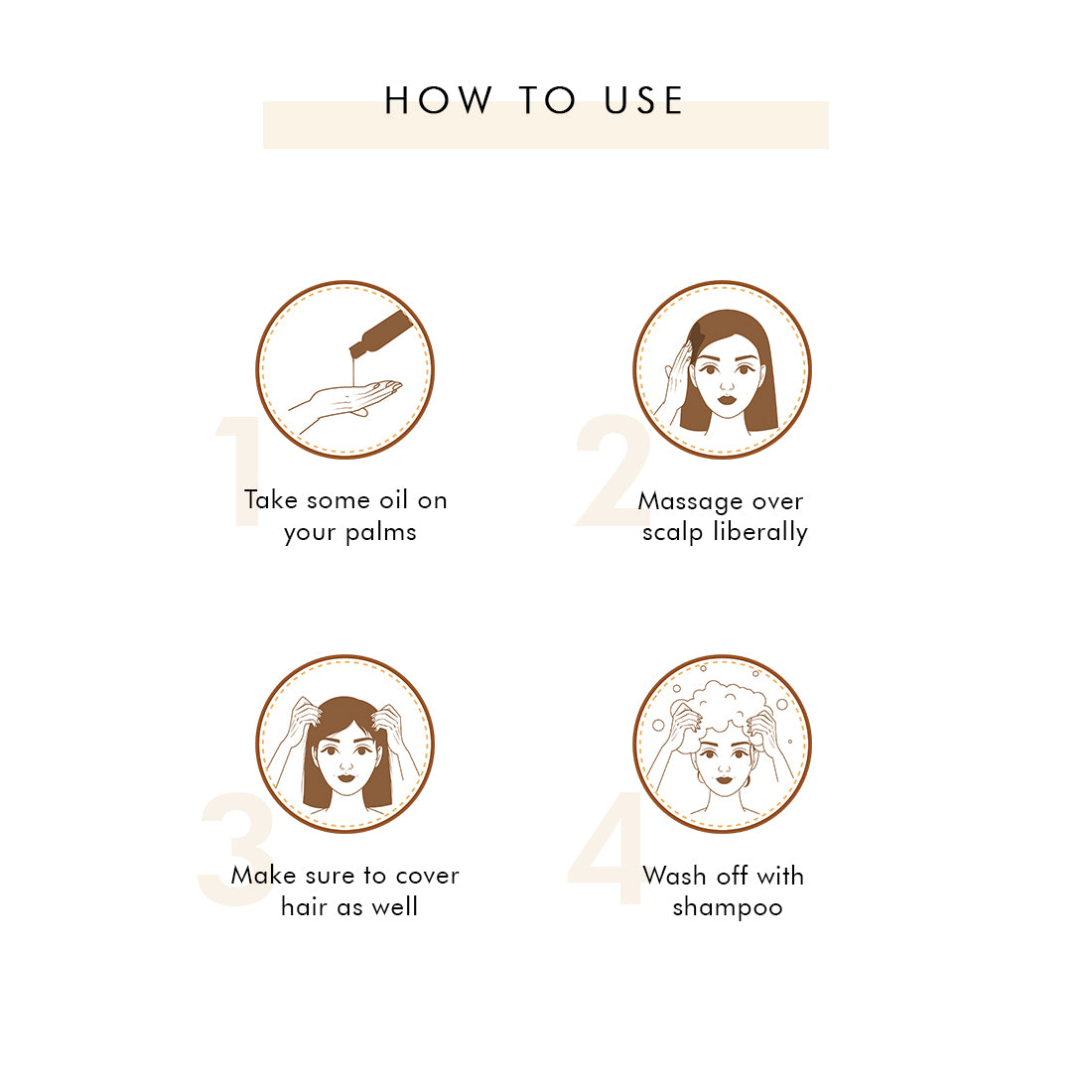 HOW TO USE

1
Take some oil on your palms

2
Massage over scalp liberally

3
Make sure to cover hair as well

4
Wash off with shampoo