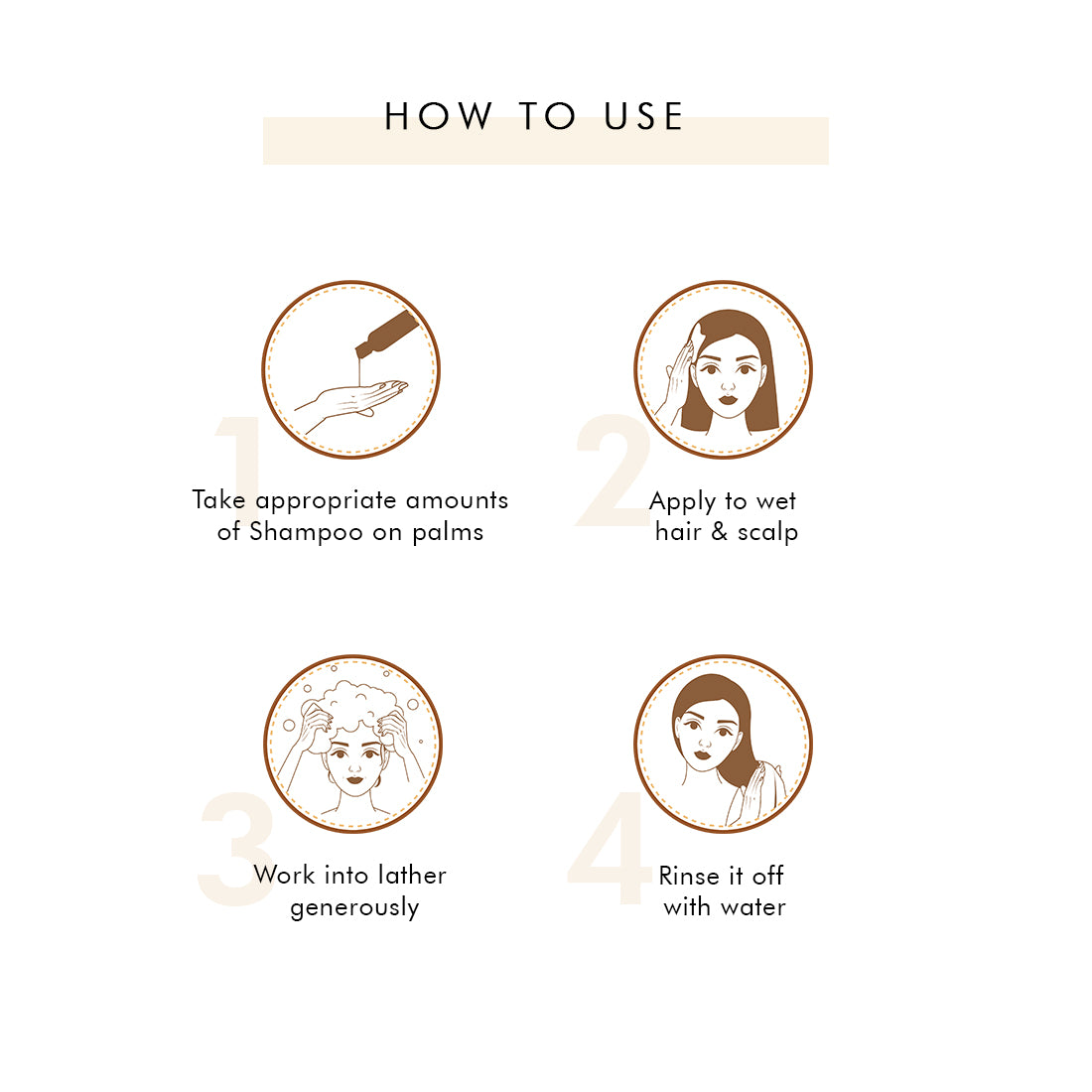 HOW TO USE

1
Take appropriate amounts of Shampoo on palms

2
Apply to wet hair & scalp

3
Work into lather generously

4
Rinse it off with water