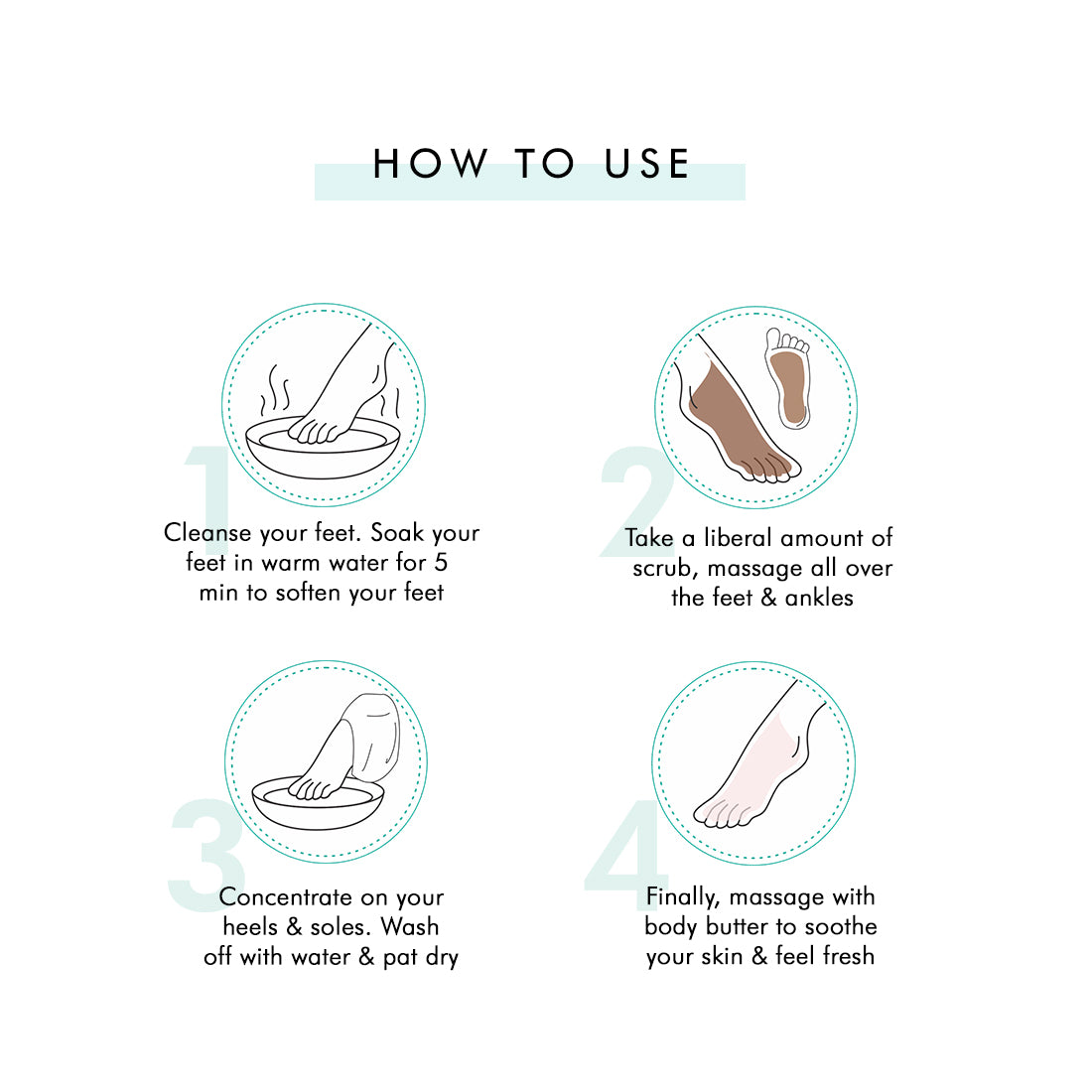 HOW TO USE

1

Cleanse your feet. Soak your feet in warm water for 5 min to soften your feet

2

Take a liberal amount of scrub, massage all over the feet & ankles

3

Concentrate on your heels & soles. Wash off with water & pat dry

4

Finally, massage with body butter to soothe your skin & feel fresh