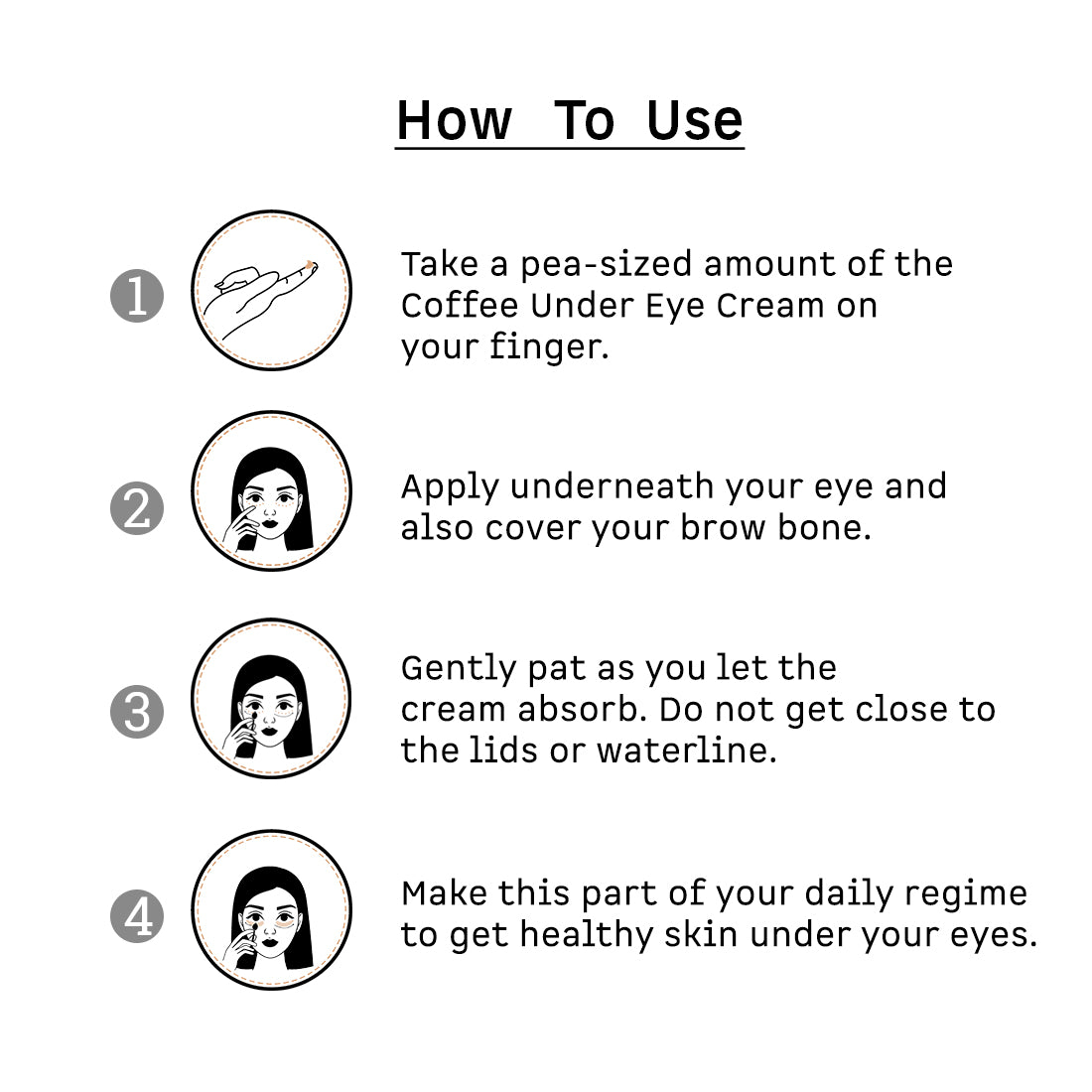 How To Use

1 Take a pea-sized amount of the Coffee Under Eye Cream on your finger.

2 Apply underneath your eye and also cover your brow bone.

3 Gently pat as you let the cream absorb. Do not get close to the lids or waterline.

4 Make this part of your daily regime to get healthy skin under your eyes.