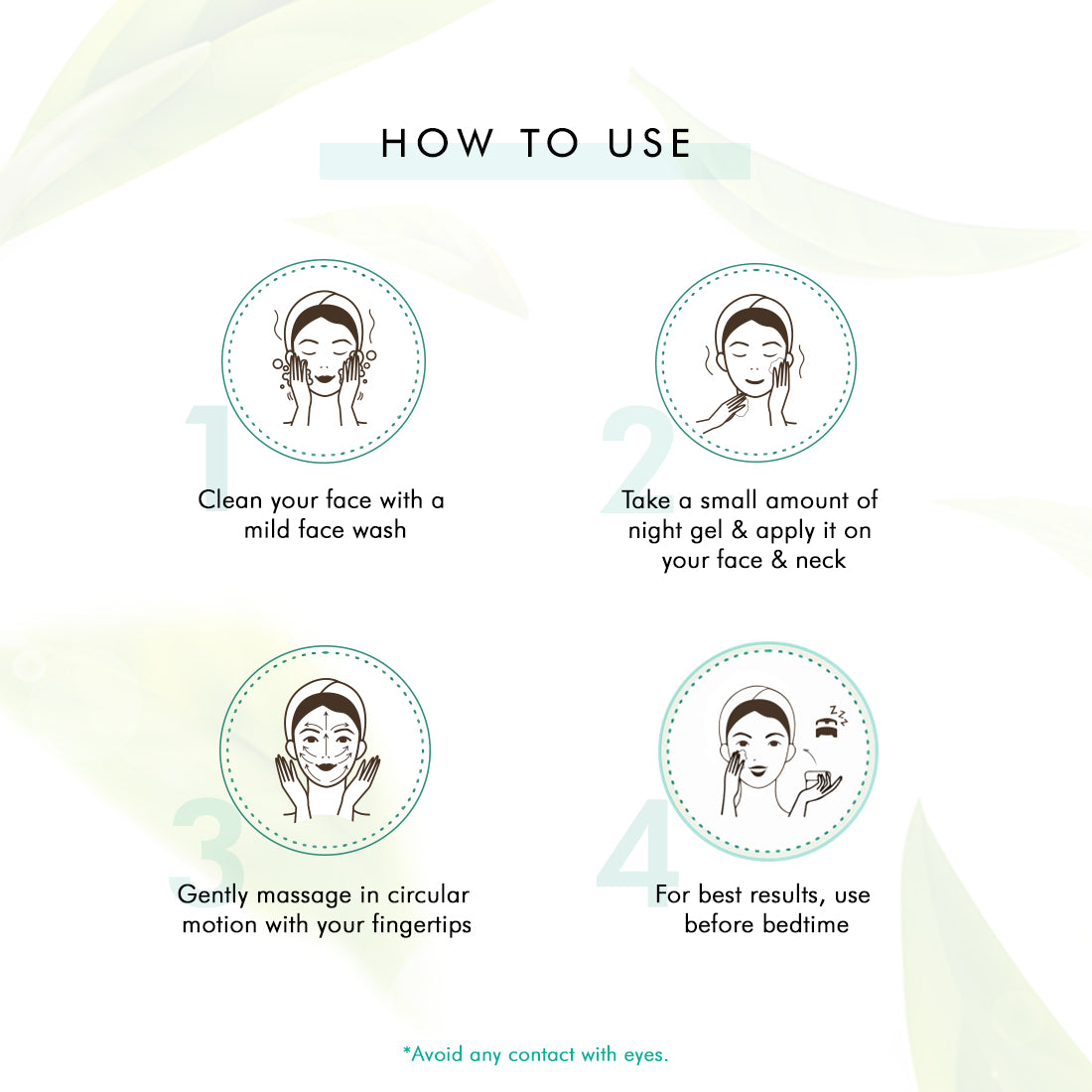 HOW TO USE

1
Clean your face with a mild face wash

2
Take a small amount of night gel & apply it on your face & neck

3
Gently massage in circular motion with your fingertips

4
For best results, use before bedtime

*Avoid any contact with eyes.