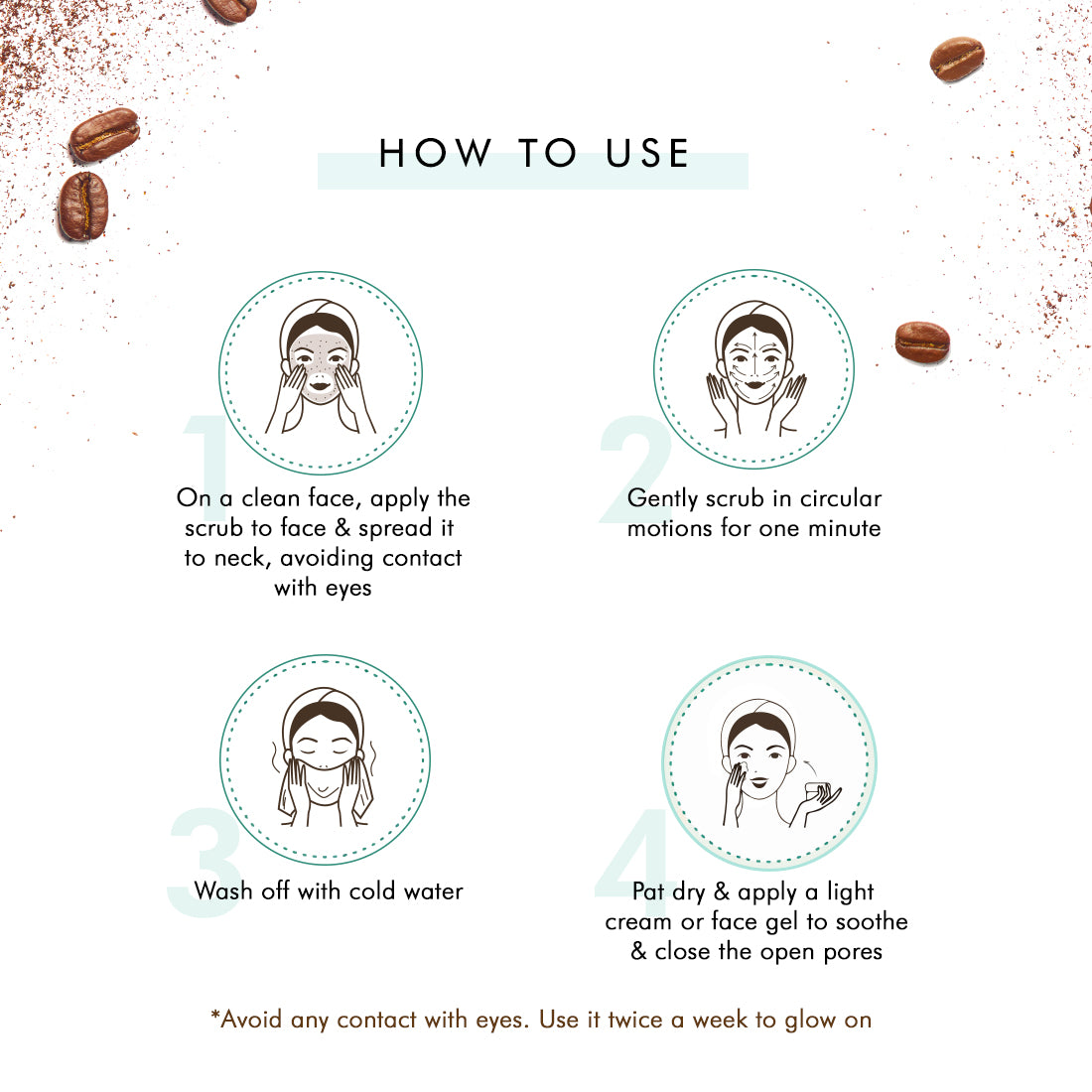 HOW TO USE

1
On a clean face, apply the scrub to face & spread it to neck, avoiding contact with eyes

2
Gently scrub in circular motions for one minute

3
Wash off with cold water

4
Pat dry & apply a light cream or face gel to soothe & close the open pores

*Avoid any contact with eyes. Use it twice a week to glow on