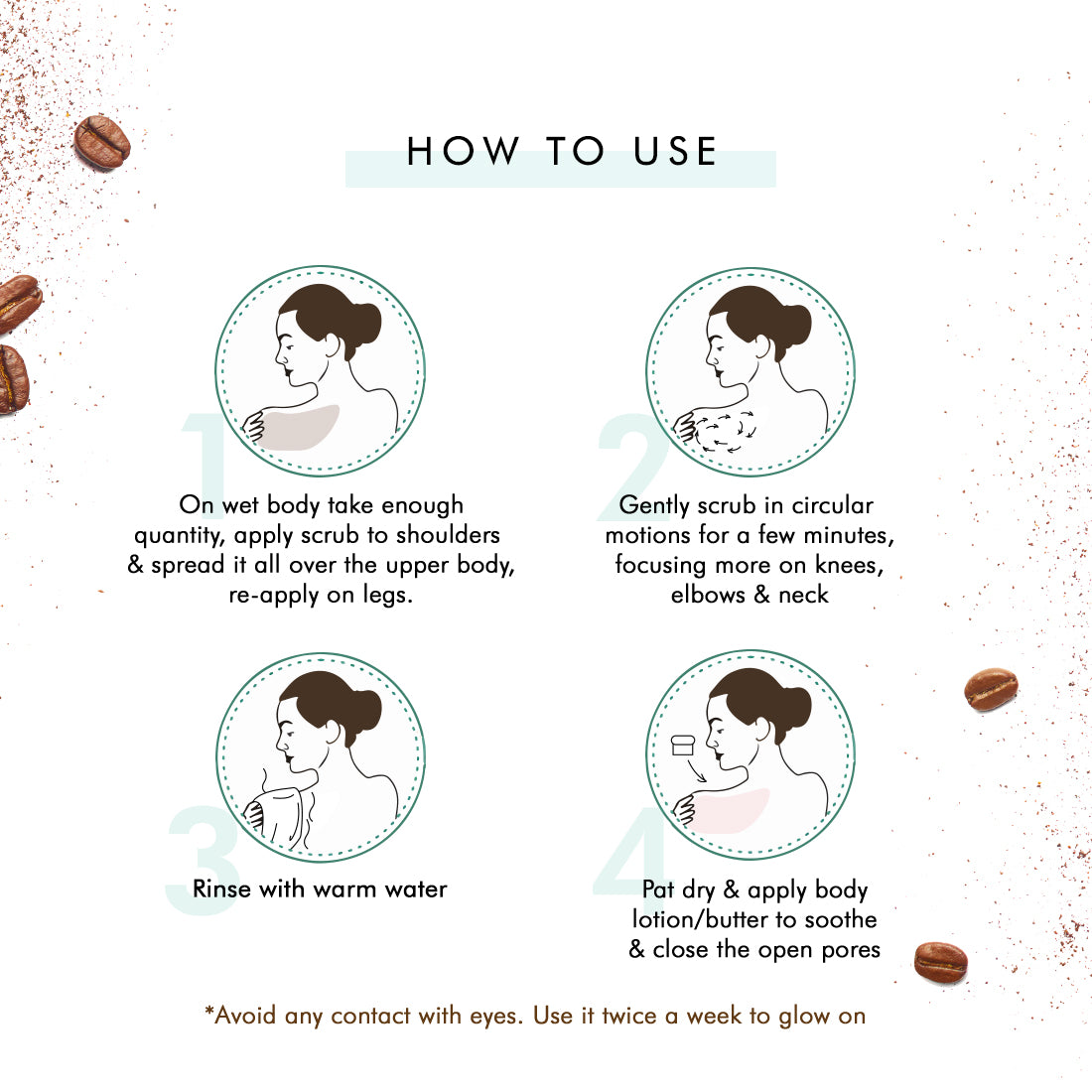 HOW TO USE

1

On wet body take enough quantity, apply scrub to shoulders & spread it all over the upper body, re-apply on legs.

2

Gently scrub in circular motions for a few minutes, focusing more on knees, elbows & neck

3

Rinse with warm water

4

Pat dry & apply body lotion/butter to soothe & close the open pores

*Avoid any contact with eyes. Use it twice a week to glow on