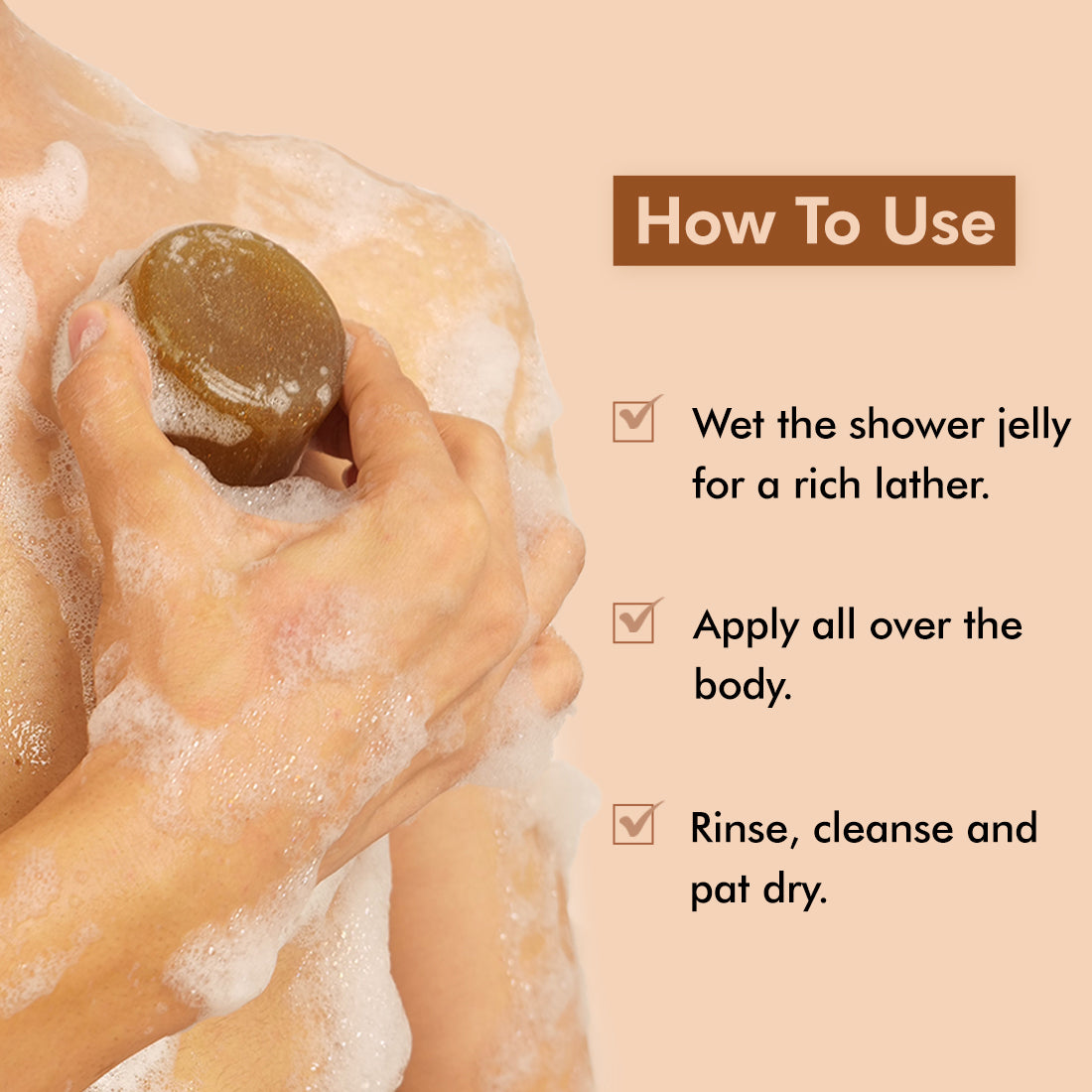 How To Use

Wet the shower jelly for a rich lather.

Apply all over the body.

Rinse, cleanse and pat dry.