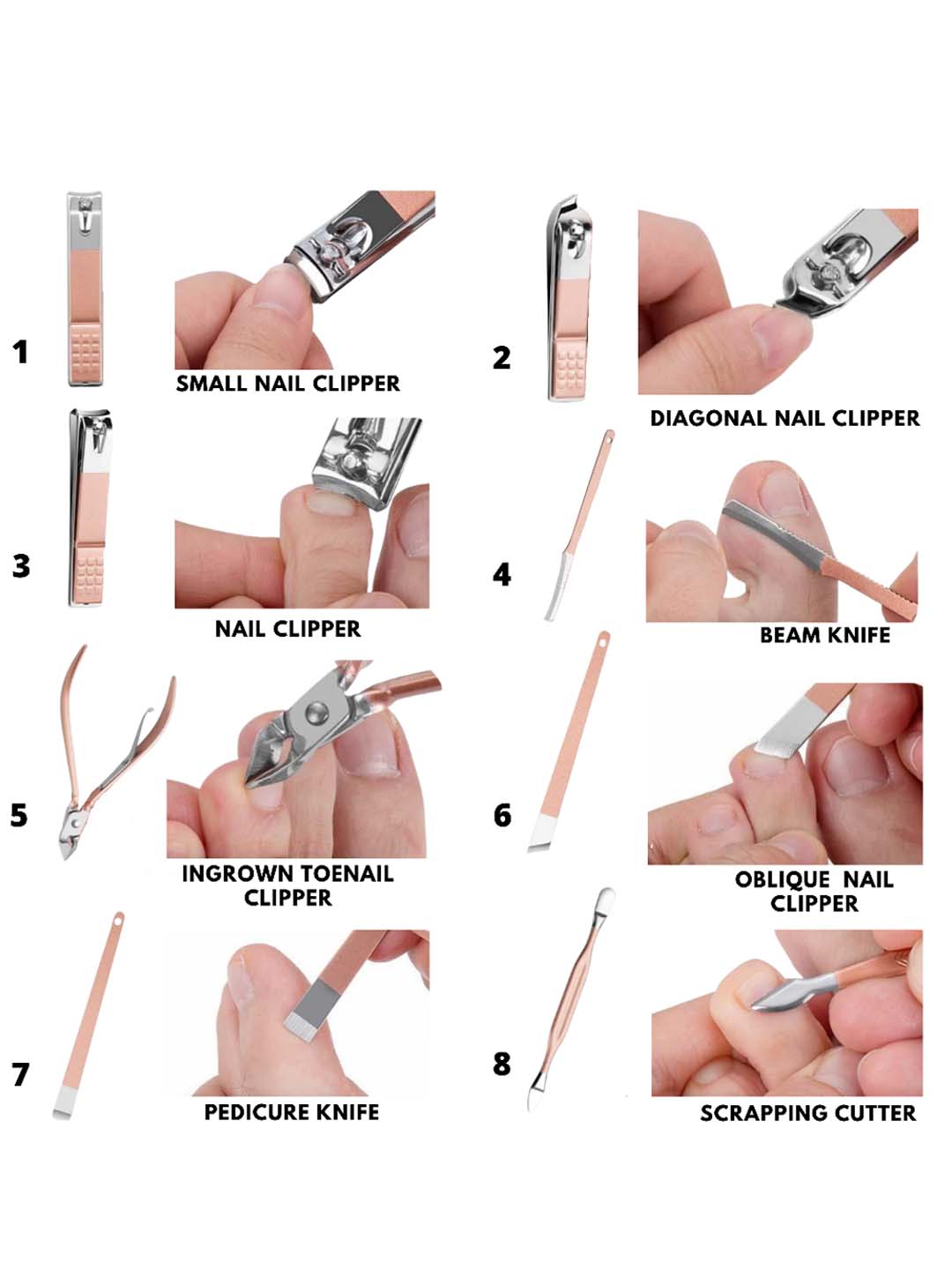 1

SMALL NAIL CLIPPER

2

DIAGONAL NAIL CLIPPER

3

NAIL CLIPPER

4

BEAM KNIFE

5

INGROWN TOENAIL CLIPPER

6

OBLIQUE NAIL CLIPPER

7

PEDICURE KNIFE

8

SCRAPPING CUTTER