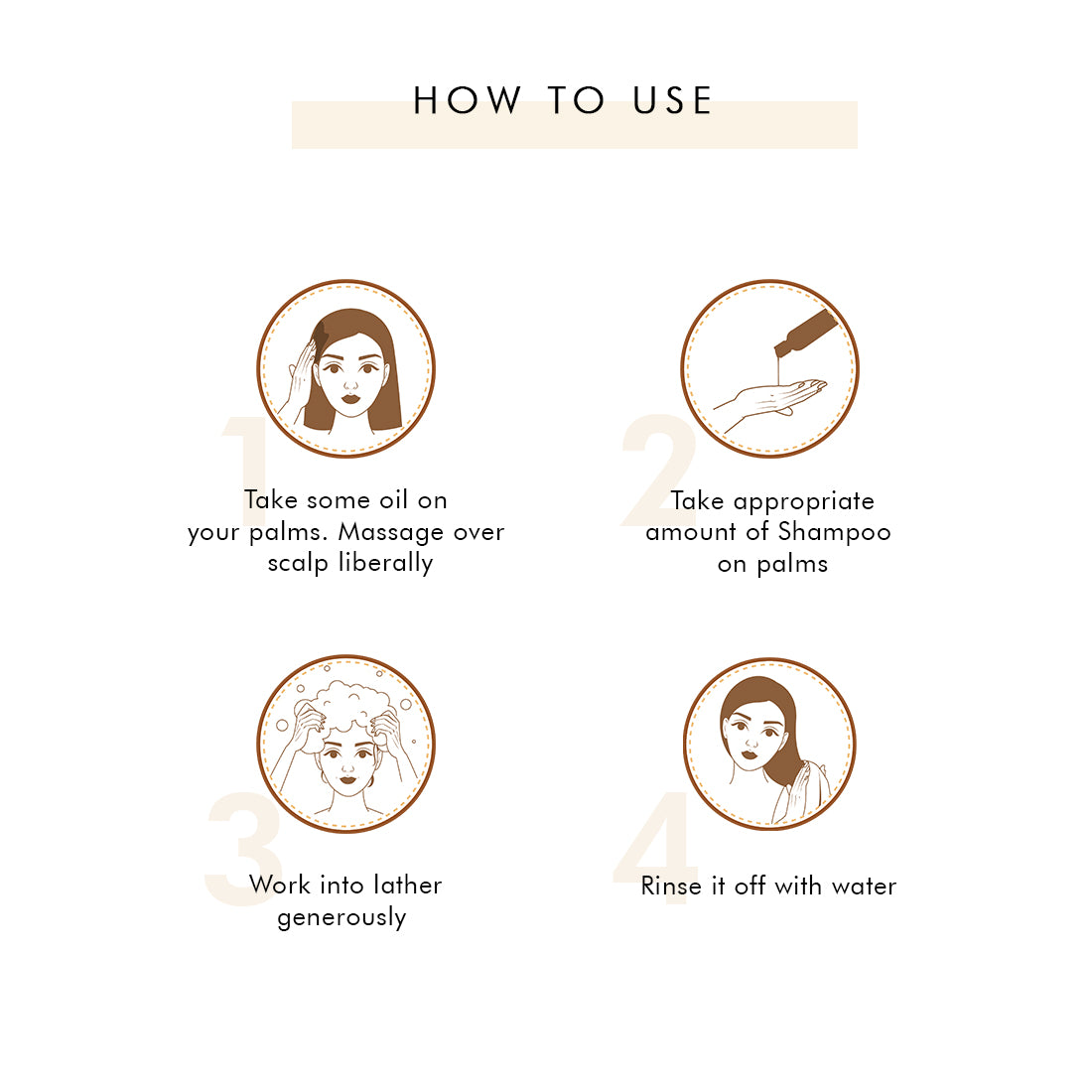 HOW TO USE

1
Take some oil on your palms. Massage over scalp liberally

2
Take appropriate amount of Shampoo on palms

3
Work into lather generously

4
Rinse it off with water