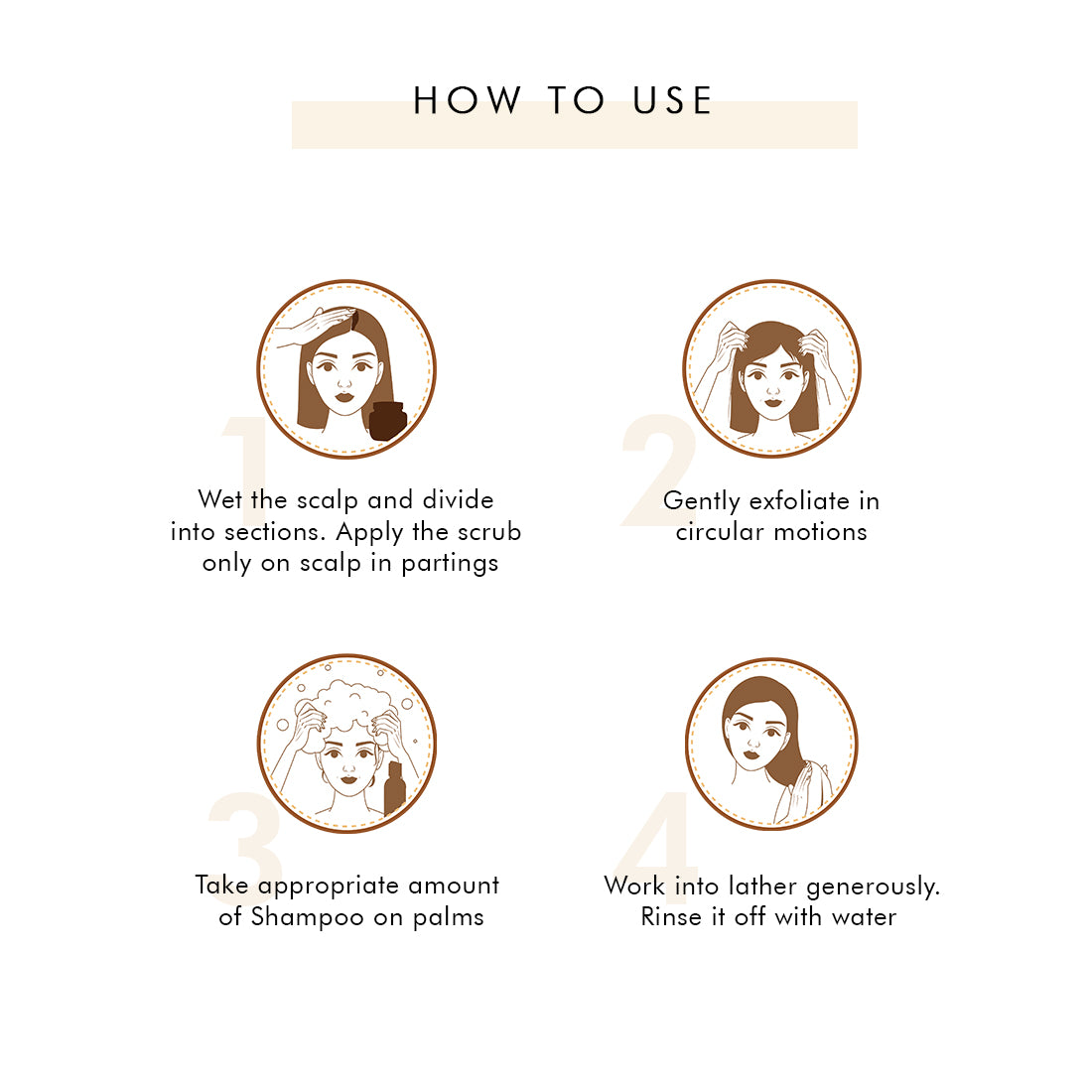 HOW TO USE

1

Wet the scalp and divide into sections. Apply the scrub only on scalp in partings

2

Gently exfoliate in circular motions

3

Take appropriate amount of Shampoo on palms

4

Work into lather generously. Rinse it off with water