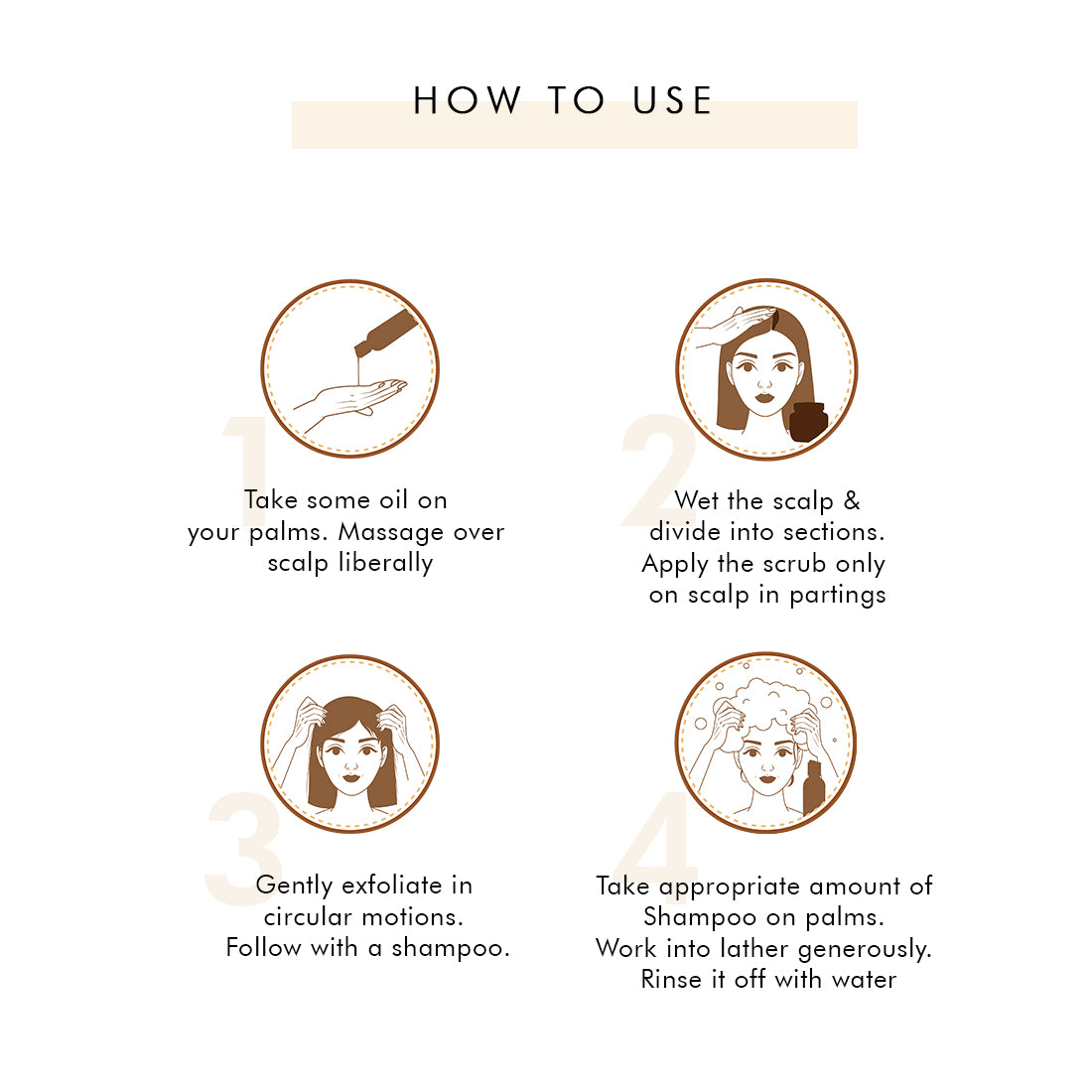 HOW TO USE

1
Take some oil on your palms. Massage over scalp liberally

2
Wet the scalp & divide into sections. Apply the scrub only on scalp in partings

3
Gently exfoliate in circular motions. Follow with a shampoo.

4
Take appropriate amount of Shampoo on palms. Work into lather generously. Rinse it off with water