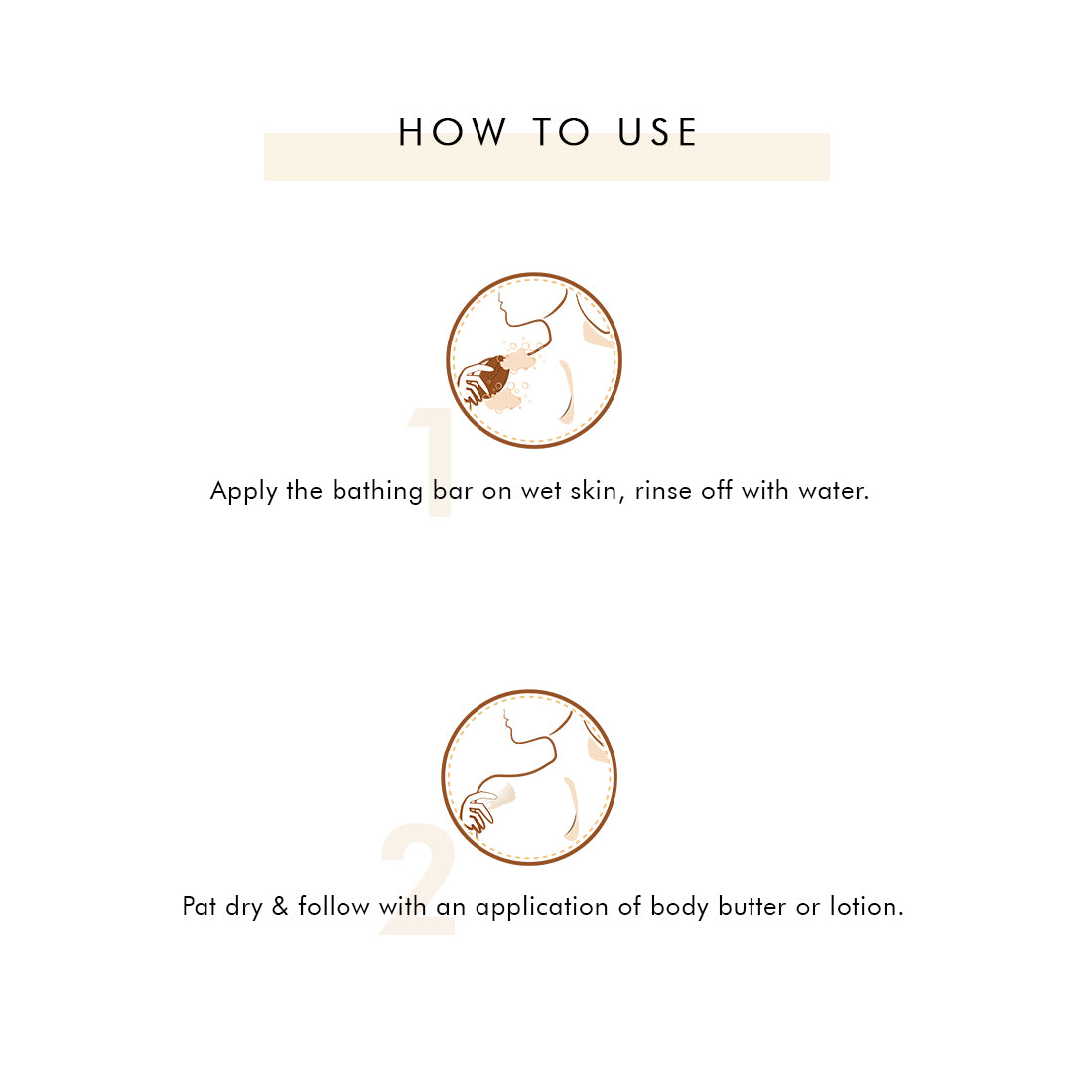 HOW TO USE

1

Apply the bathing bar on wet skin, rinse off with water.

2

Pat dry & follow with an application of body butter or lotion.