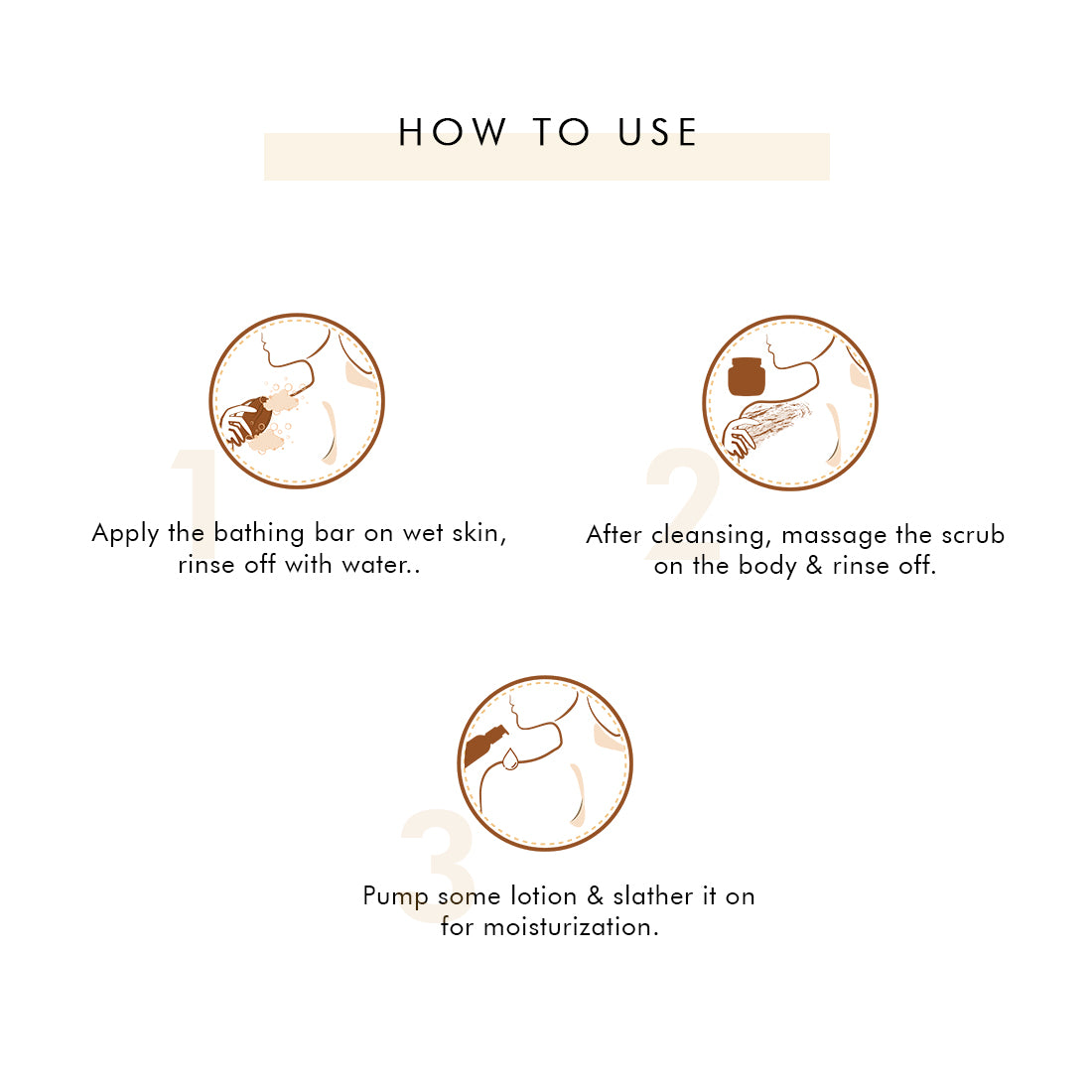 HOW TO USE

1

Apply the bathing bar on wet skin, rinse off with water..

2

After cleansing, massage the scrub on the body & rinse off.

3

Pump some lotion & slather it on for moisturization.