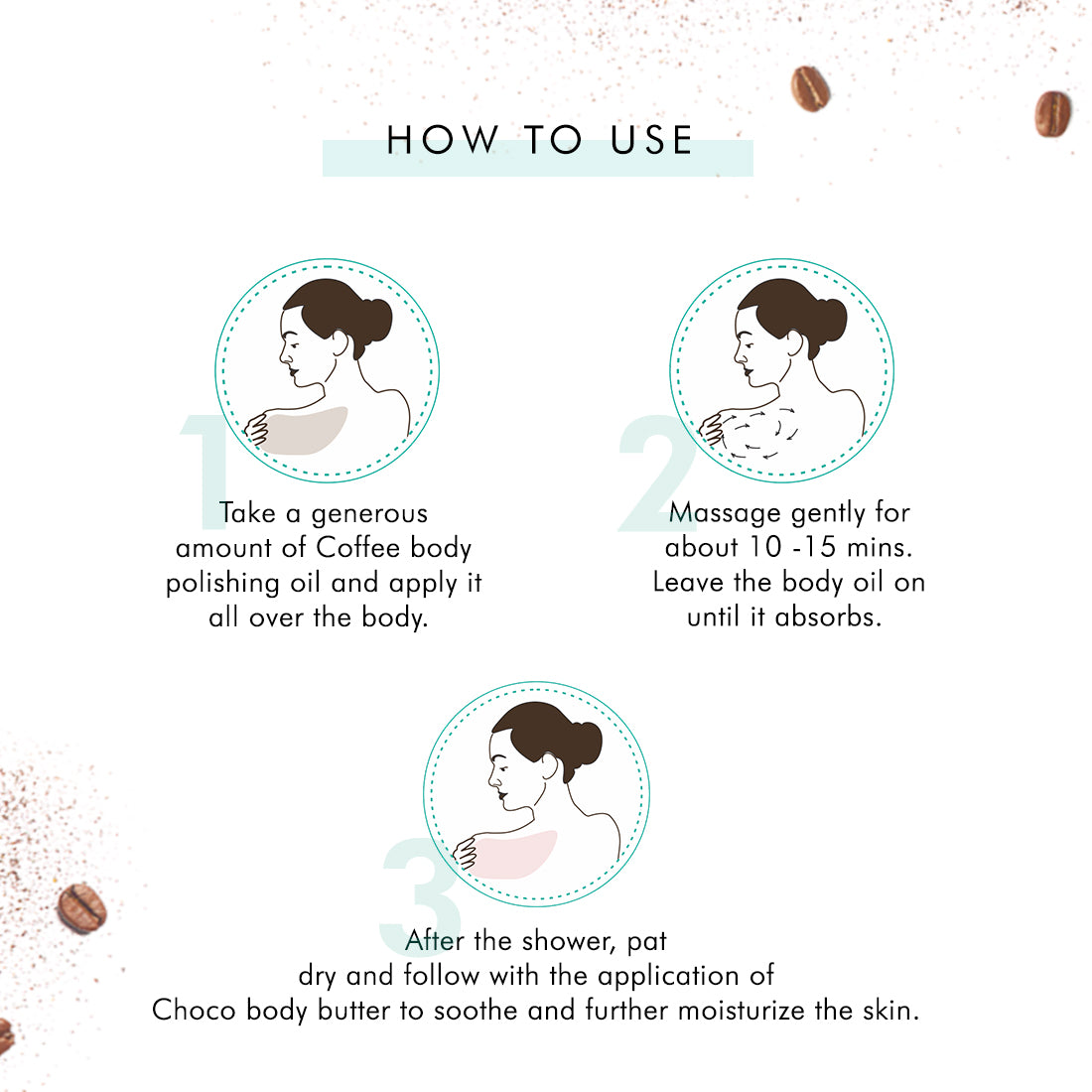 HOW TO USE

1

Take a generous amount of Coffee body polishing oil and apply it all over the body.

2

Massage gently for about 10 -15 mins. Leave the body oil on until it absorbs.

3

After the shower, pat dry and follow with the application of Choco body butter to soothe and further moisturize the skin.