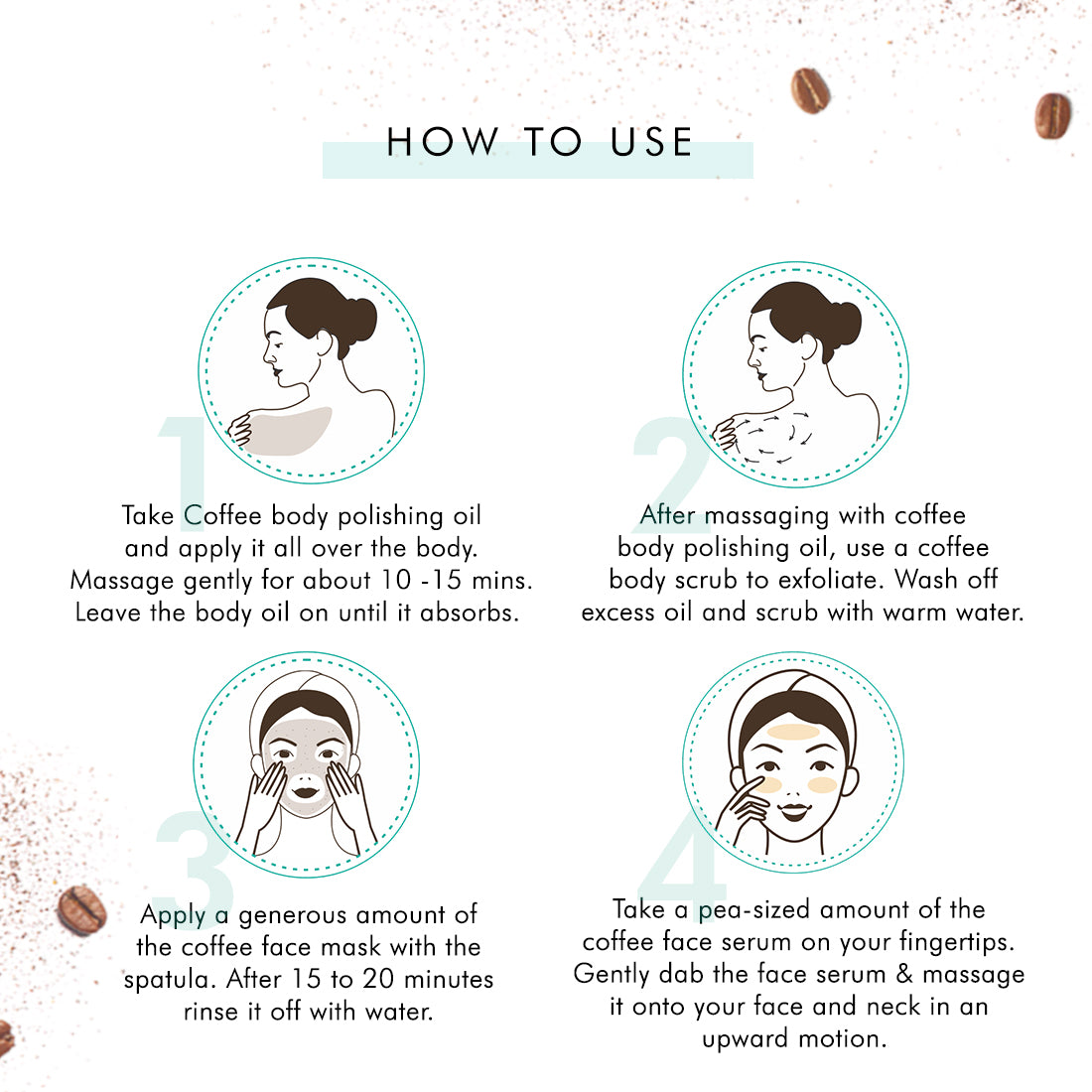 HOW TO USE

1

Take Coffee body polishing oil and apply it all over the body. Massage gently for about 10 -15 mins. Leave the body oil on until it absorbs.

2

After massaging with coffee body polishing oil, use a coffee body scrub to exfoliate. Wash off excess oil and scrub with warm water.

3

Apply a generous amount of the coffee face mask with the spatula. After 15 to 20 minutes rinse it off with water.

4

Take a pea-sized amount of the coffee face serum on your fingertips. Gently dab the face serum & massage it onto your face and neck in an upward motion.