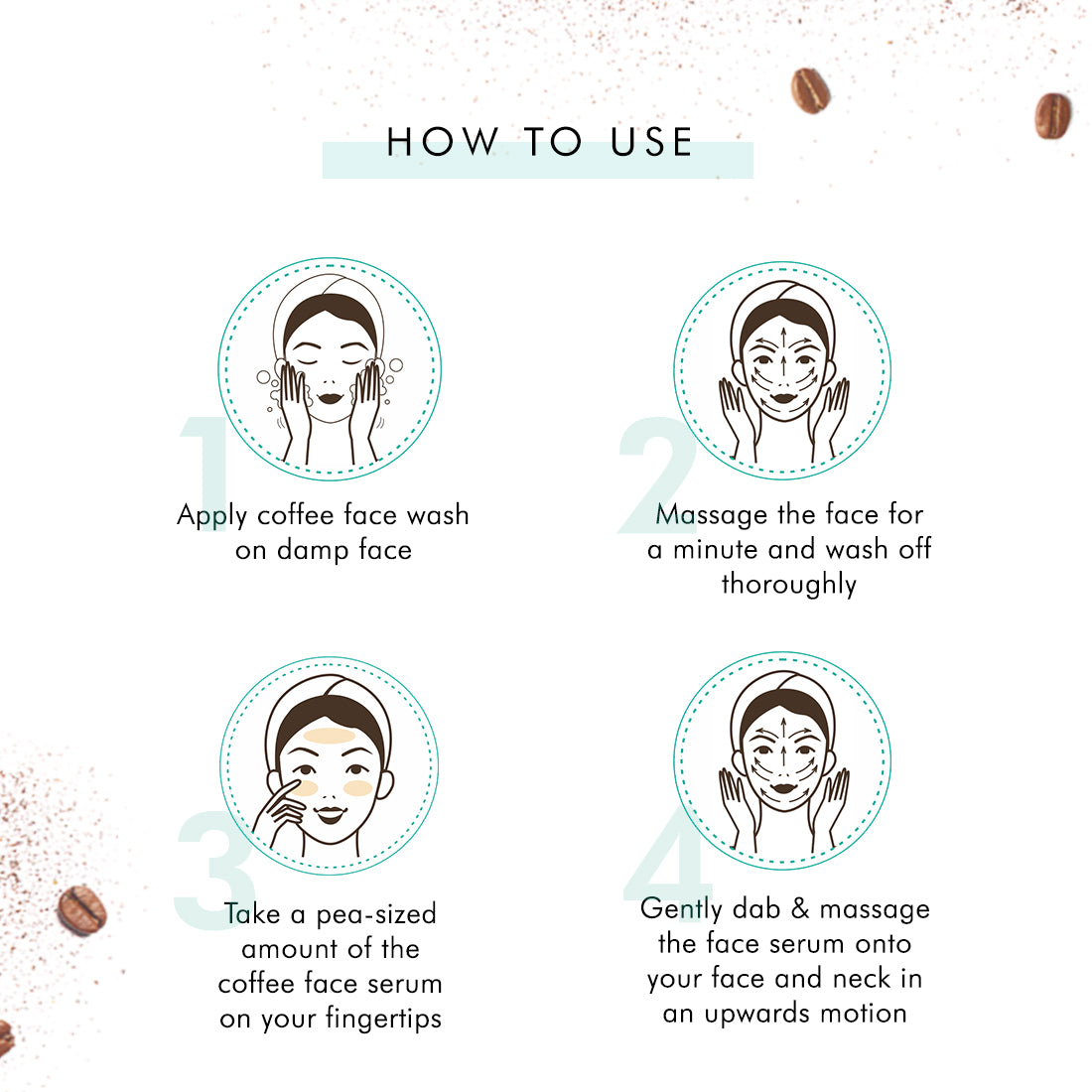 HOW TO USE

1
Apply coffee face wash on damp face

2
Massage the face for a minute and wash off thoroughly

3
Take a pea-sized amount of the coffee face serum on your fingertips

4
Gently dab & massage the face serum onto your face and neck in an upwards motion