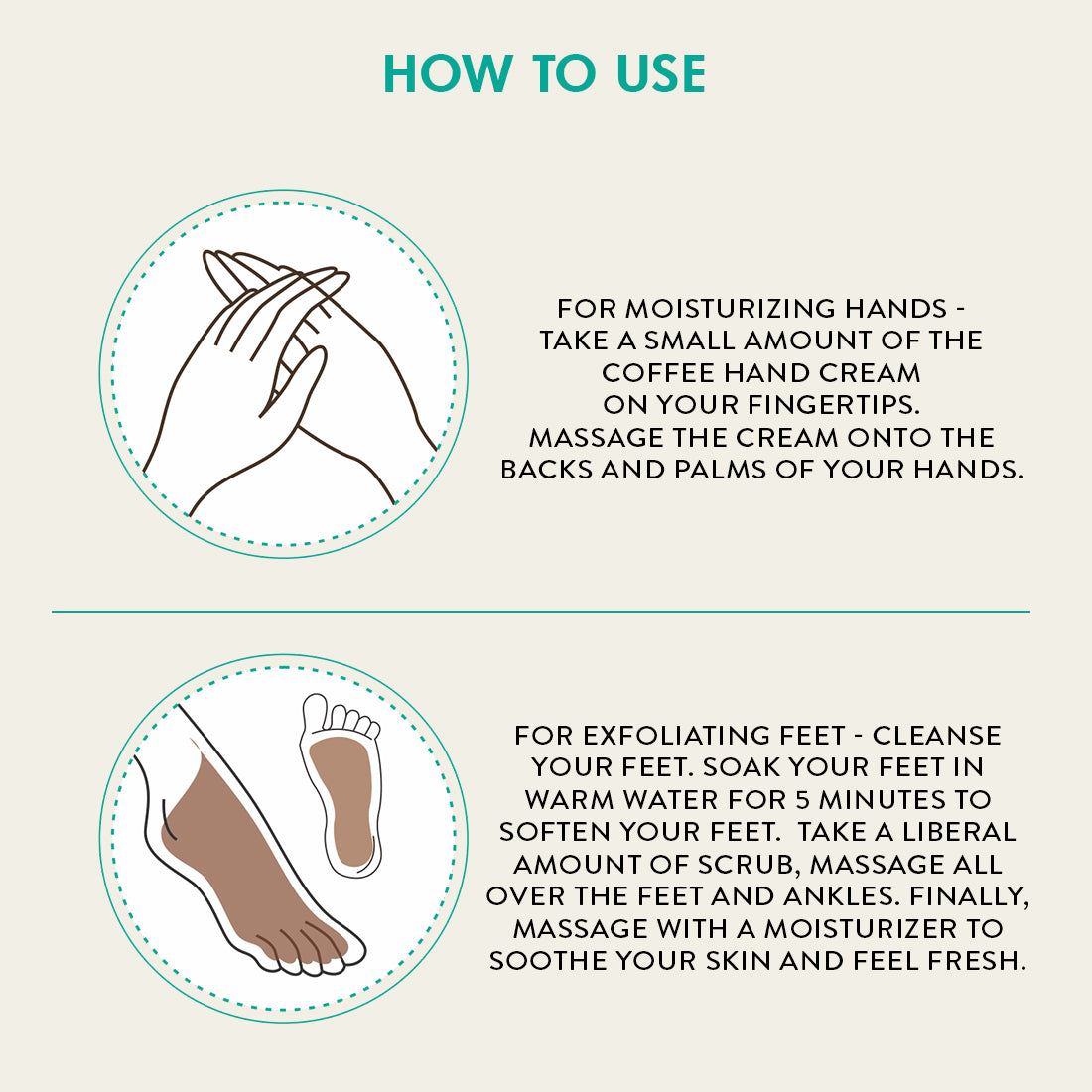 HOW TO USE

FOR MOISTURIZING HANDS - TAKE A SMALL AMOUNT OF THE COFFEE HAND CREAM ON YOUR FINGERTIPS. MASSAGE THE CREAM ONTO THE BACKS AND PALMS OF YOUR HANDS.

FOR EXFOLIATING FEET - CLEANSE YOUR FEET. SOAK YOUR FEET IN WARM WATER FOR 5 MINUTES TO SOFTEN YOUR FEET. TAKE A LIBERAL AMOUNT OF SCRUB, MASSAGE ALL OVER THE FEET AND ANKLES. FINALLY, MASSAGE WITH A MOISTURIZER TO SOOTHE YOUR SKIN AND FEEL FRESH.