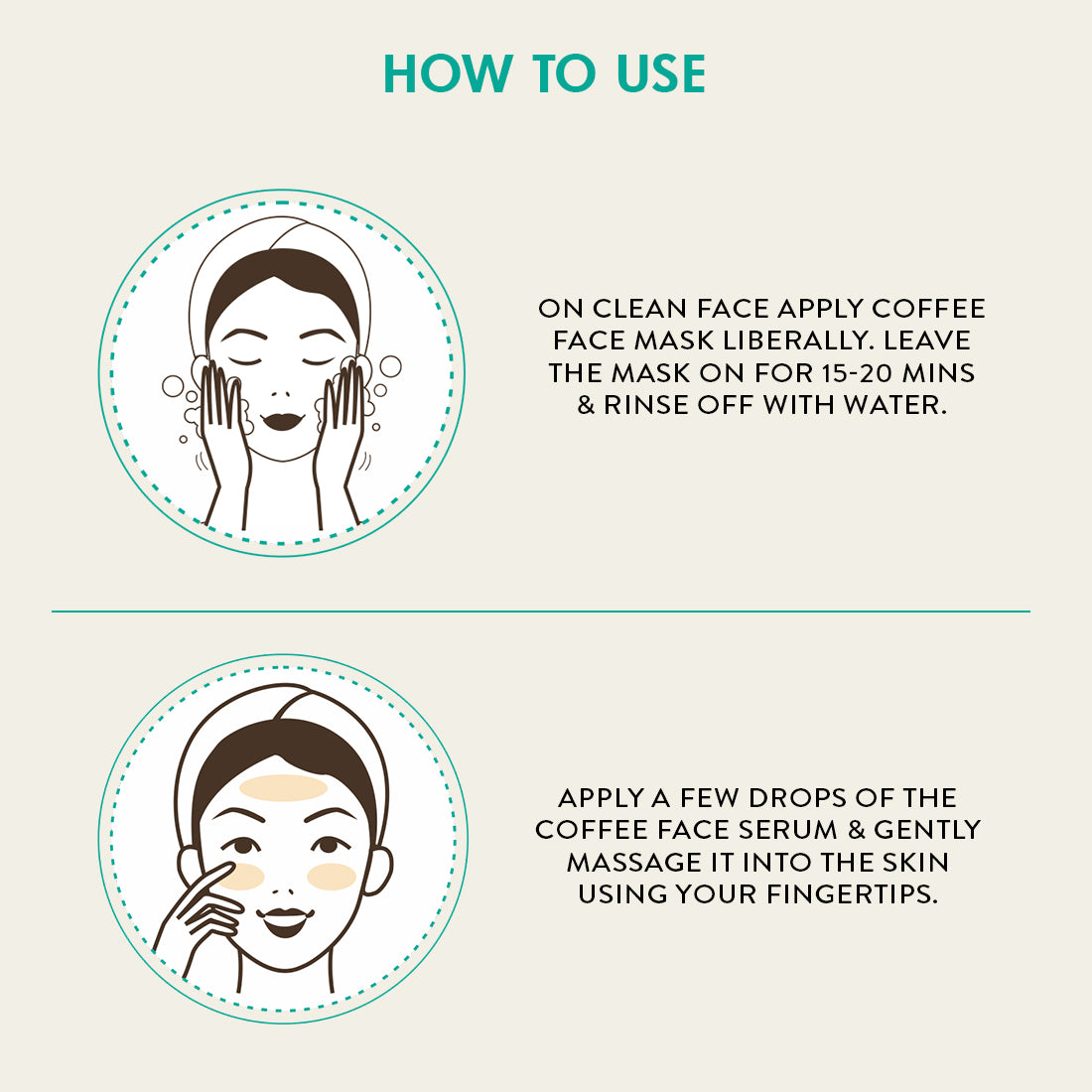 HOW TO USE

ON CLEAN FACE APPLY COFFEE FACE MASK LIBERALLY. LEAVE THE MASK ON FOR 15-20 MINS & RINSE OFF WITH WATER.

APPLY A FEW DROPS OF THE COFFEE FACE SERUM & GENTLY MASSAGE IT INTO THE SKIN USING YOUR FINGERTIPS.